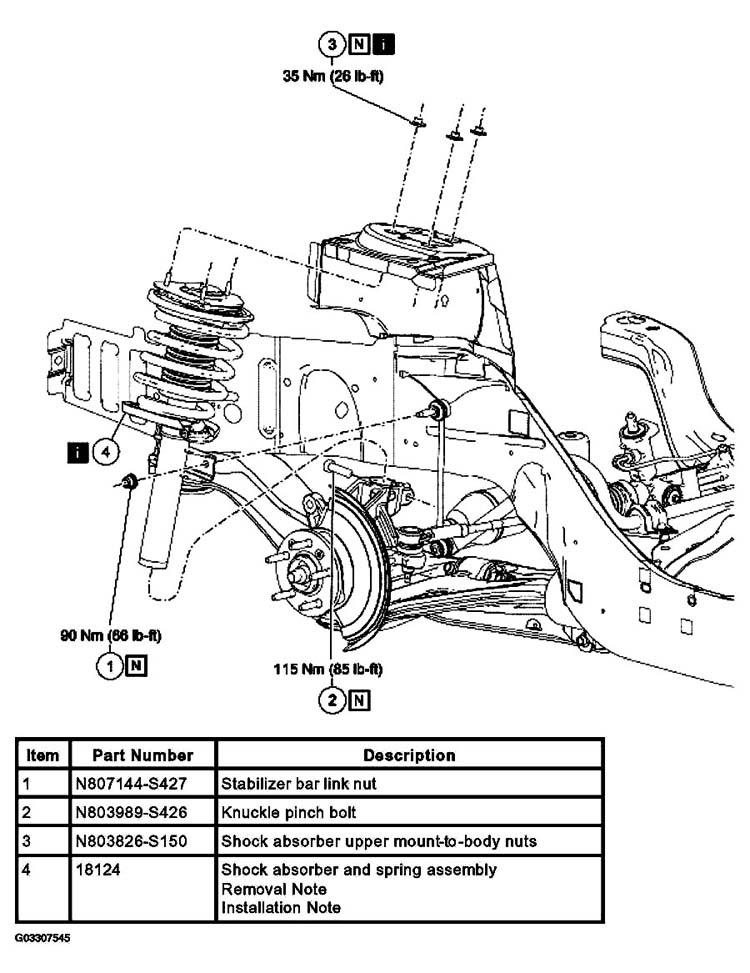 3 N i
35 Nm (26 lb-ft)

i 4

90 Nm (66 lb-ft)
1 N

115 Nm (85 lb-ft)
2 N

| Item | Part Number | Description |
|---|---|---|
| 1 | N807144-S427 | Stabilizer bar link nut |
| 2 | N803989-S426 | Knuckle pinch bolt |
| 3 | N803826-S150 | Shock absorber upper mount-to-body nuts |
| 4 | 18124 | Shock absorber and spring assembly Removal Note Installation Note |

G03307545