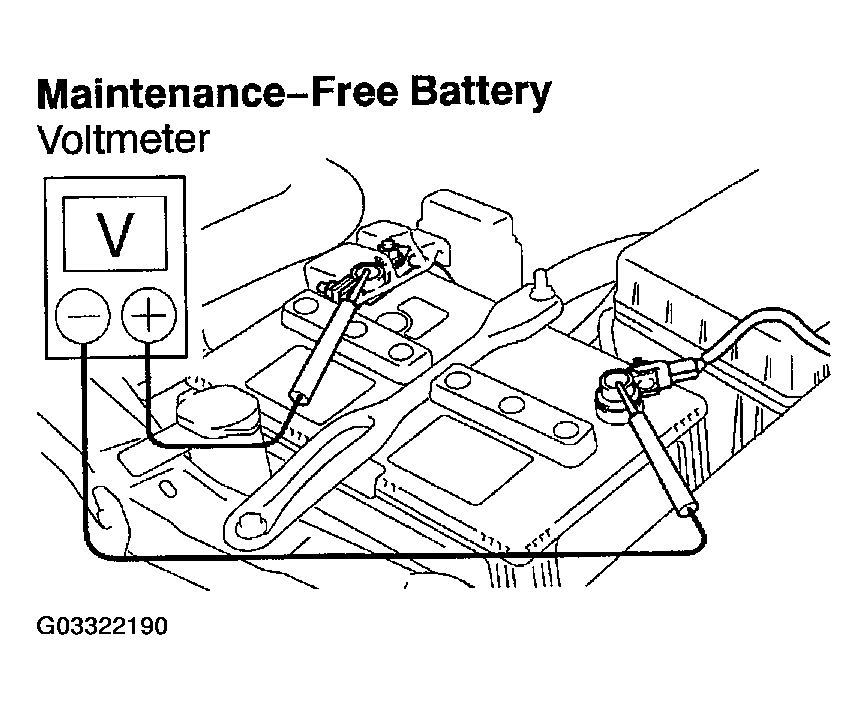 Maintenance–Free Battery
Voltmeter

V

−
+

G03322190