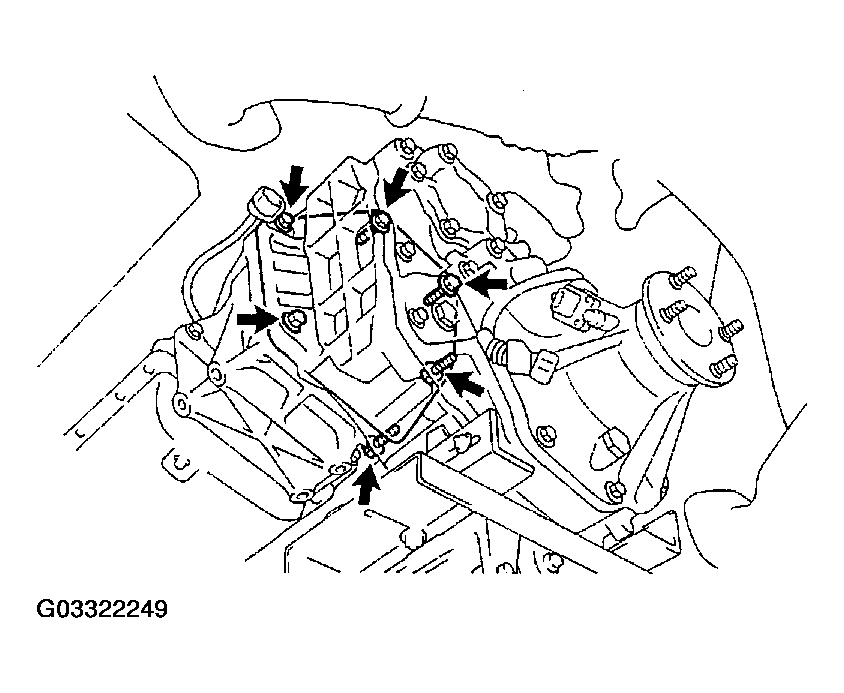 G03322249