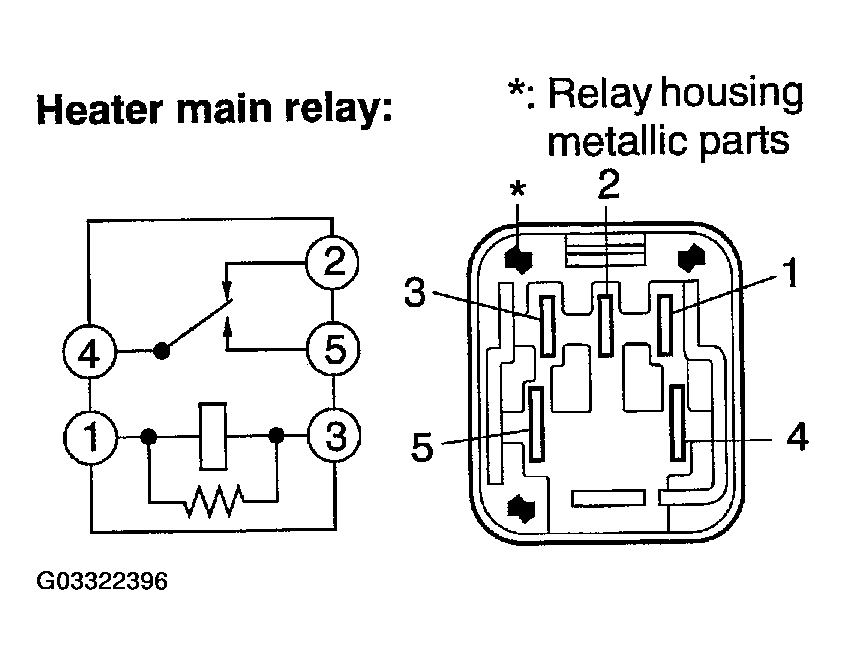 Heater main relay:

*: Relay housing metallic parts

2

4

5

1

3

*

2

3

1

5

4

G03322396