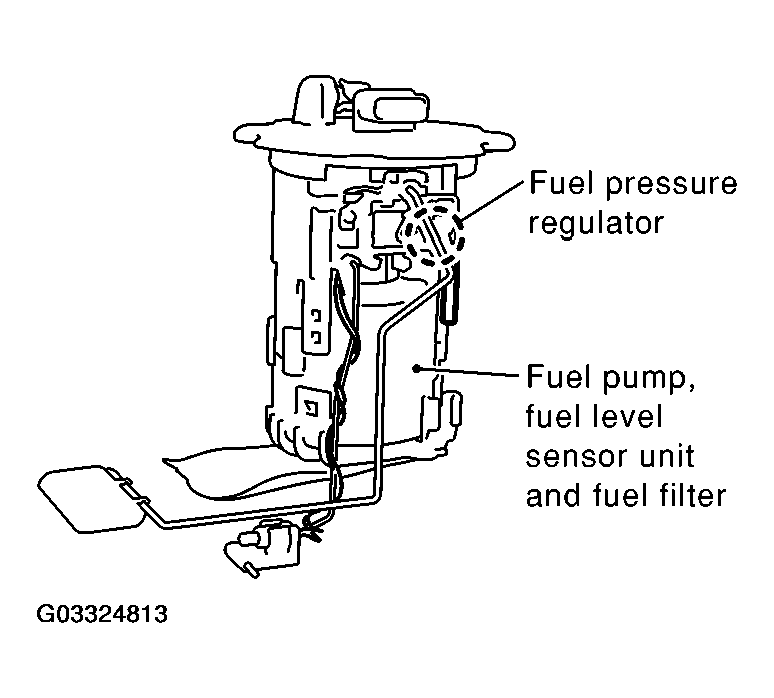 Fuel pressure regulator

Fuel pump, fuel level sensor unit and fuel filter

G03324813