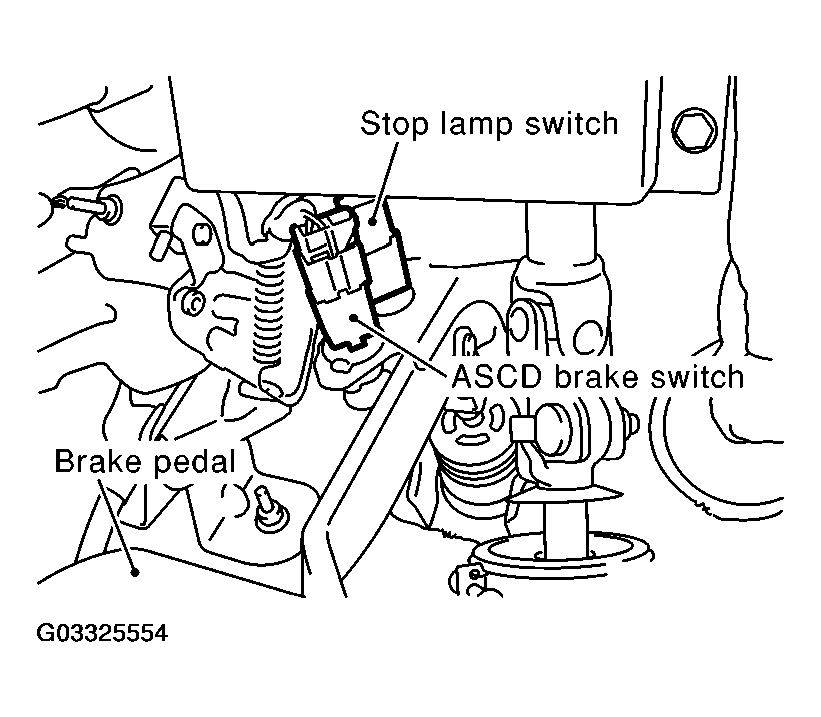 Stop lamp switch

ASCD brake switch

Brake pedal

G03325554