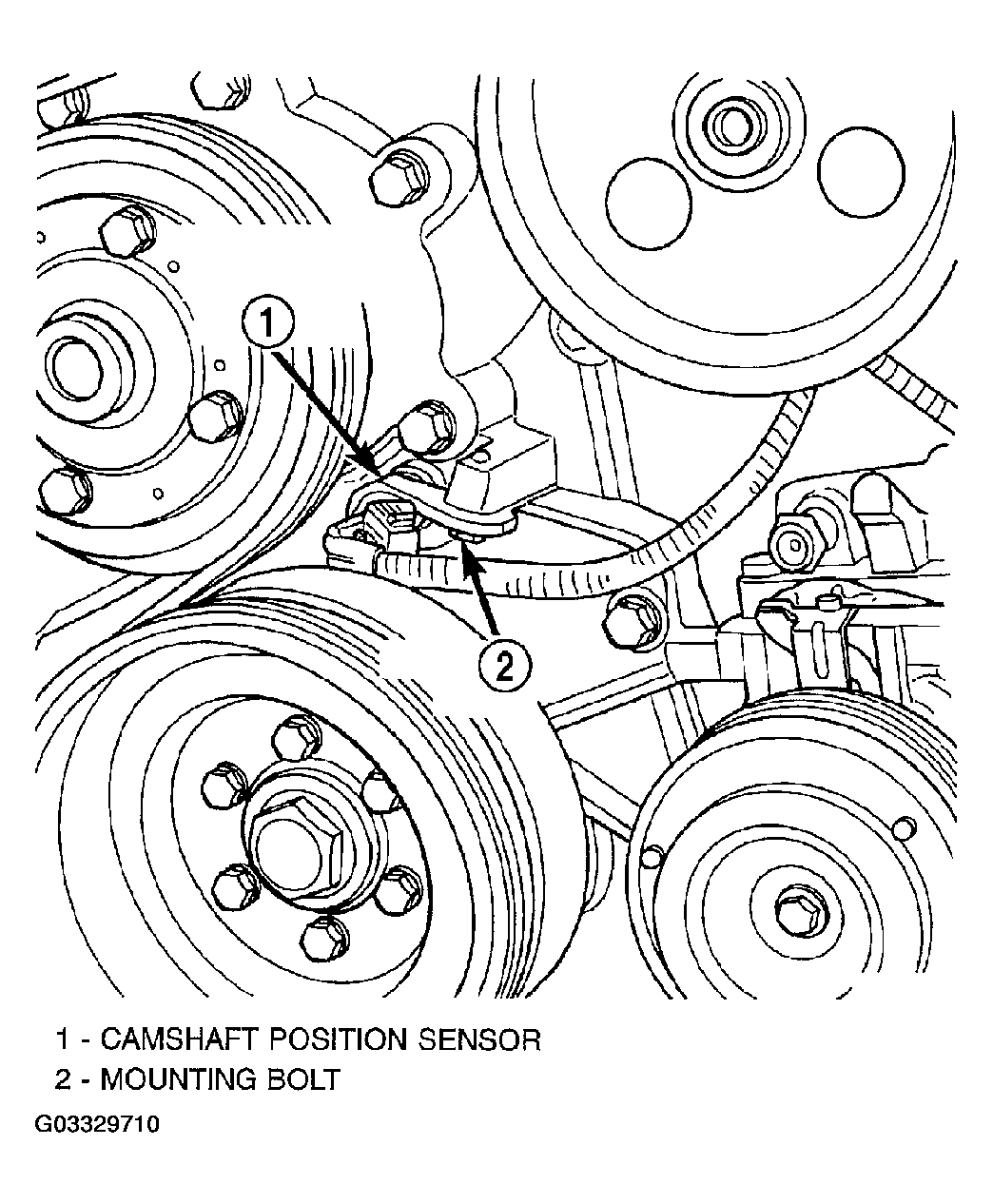 1

2

1 - CAMSHAFT POSITION SENSOR
2 - MOUNTING BOLT

G03329710