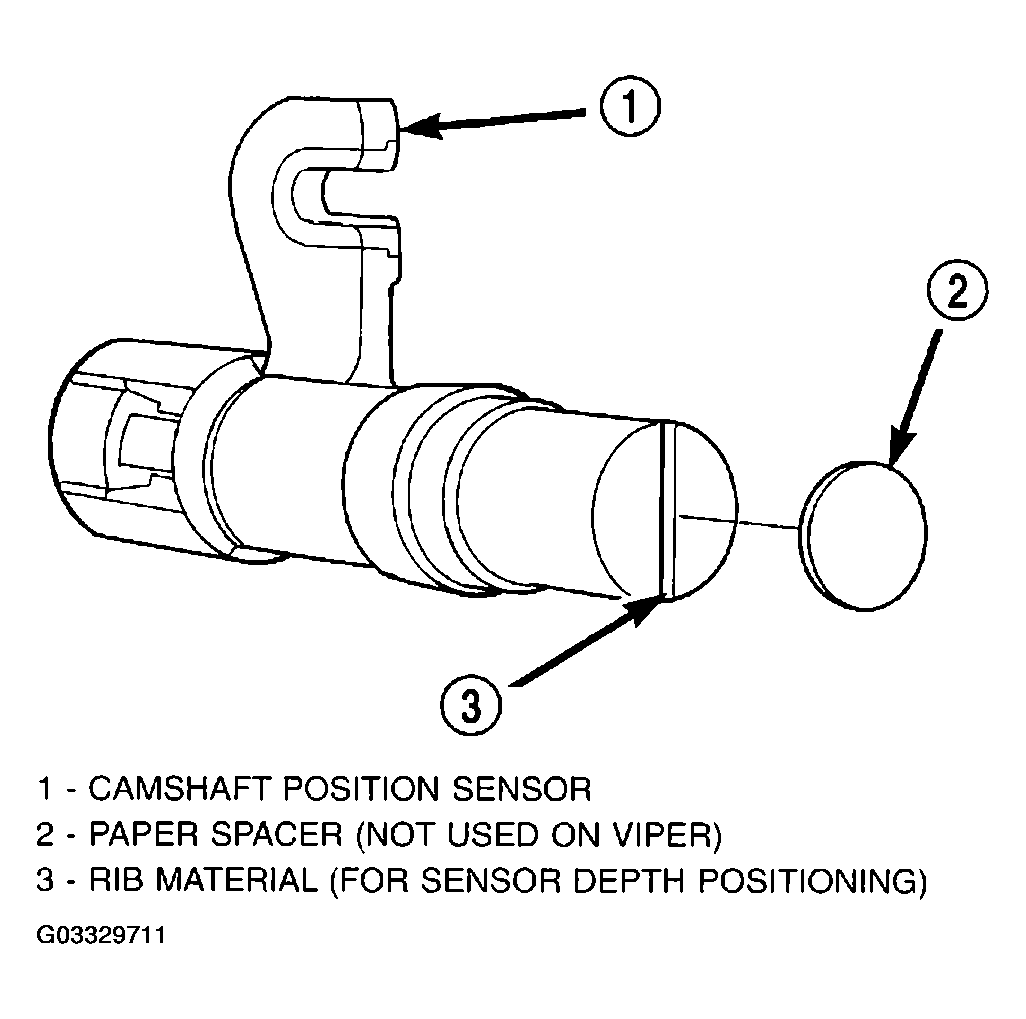 1

2

3

1 - CAMSHAFT POSITION SENSOR
2 - PAPER SPACER (NOT USED ON VIPER)
3 - RIB MATERIAL (FOR SENSOR DEPTH POSITIONING)

G03329711