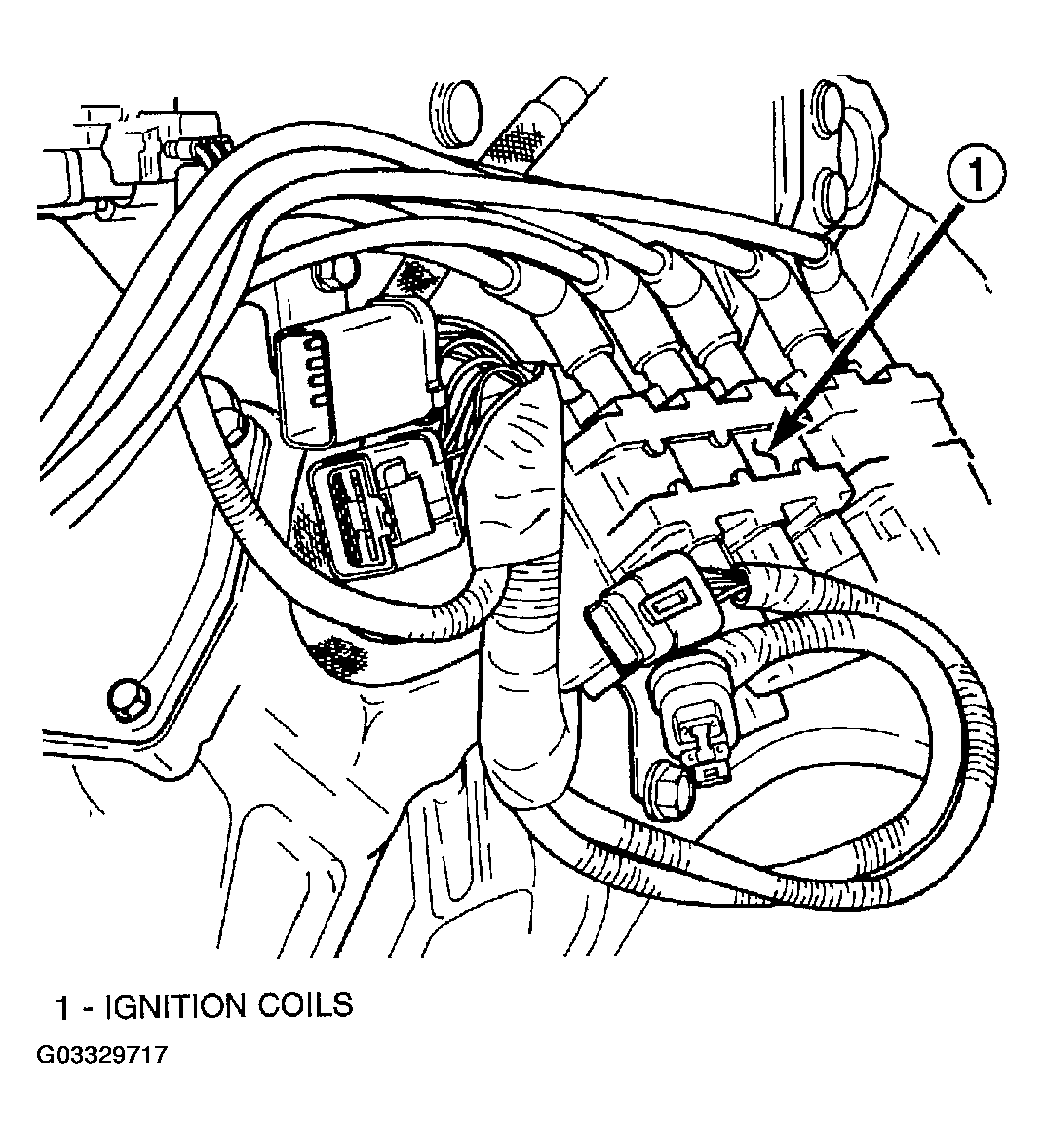 1

1 - IGNITION COILS

G03329717