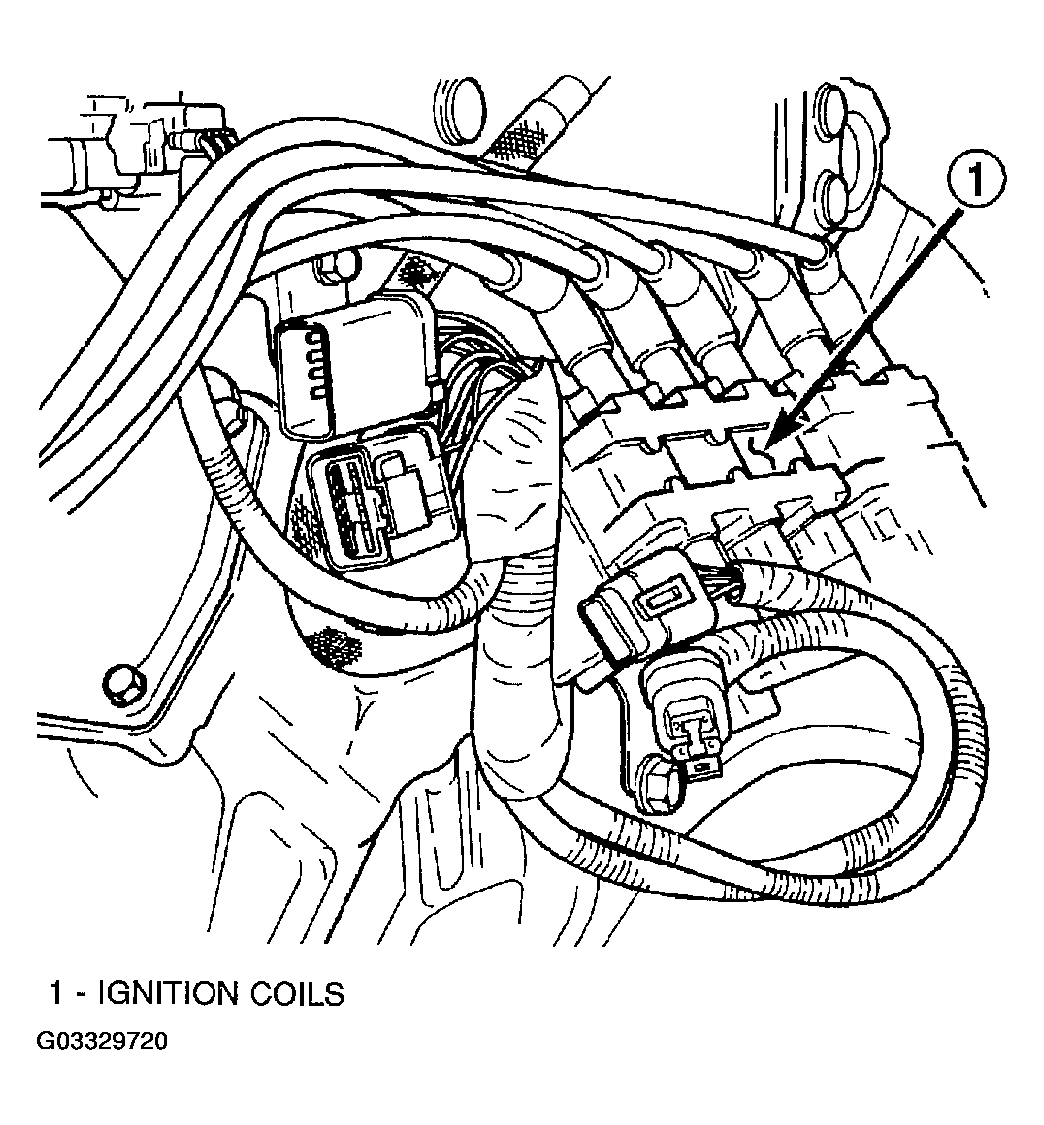 1

1 - IGNITION COILS

G03329720