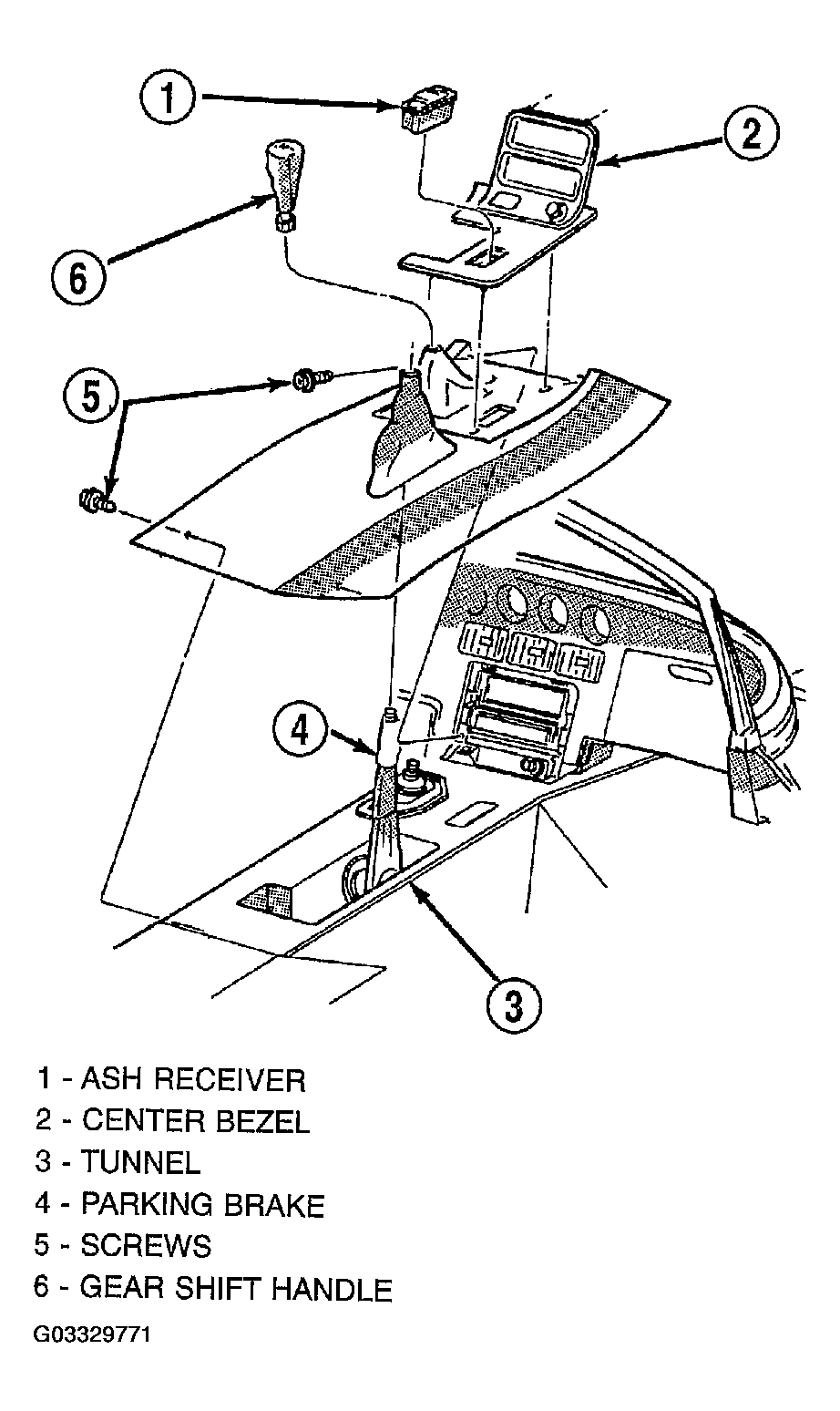 1
2
6
5
4
3

1 - ASH RECEIVER
2 - CENTER BEZEL
3 - TUNNEL
4 - PARKING BRAKE
5 - SCREWS
6 - GEAR SHIFT HANDLE

G03329771