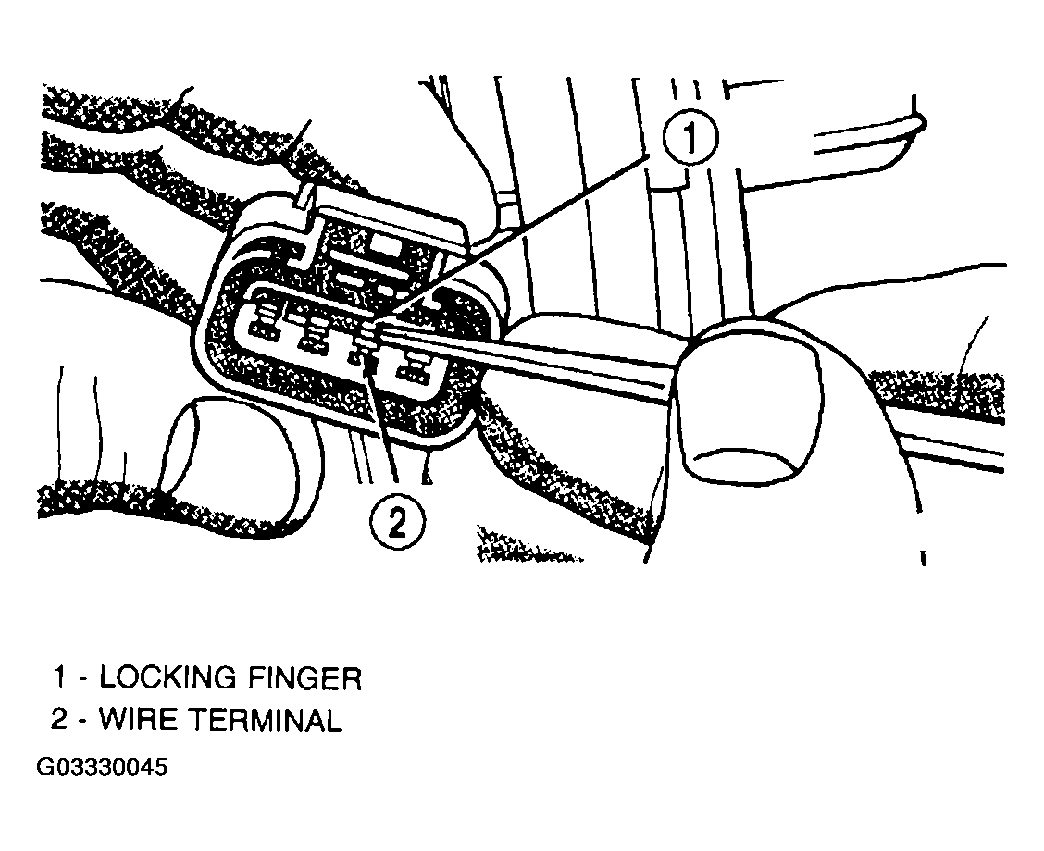 1

2

1 - LOCKING FINGER
2 - WIRE TERMINAL

G03330045