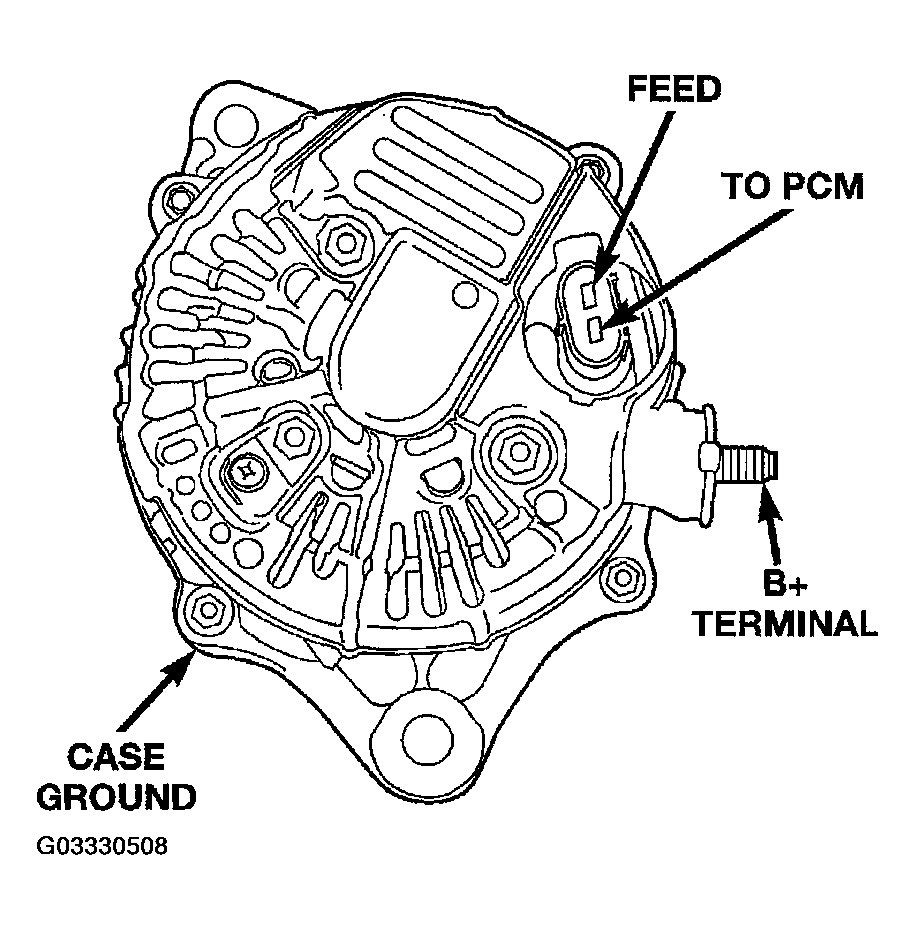 FEED

TO PCM

B+
TERMINAL

CASE
GROUND

G03330508