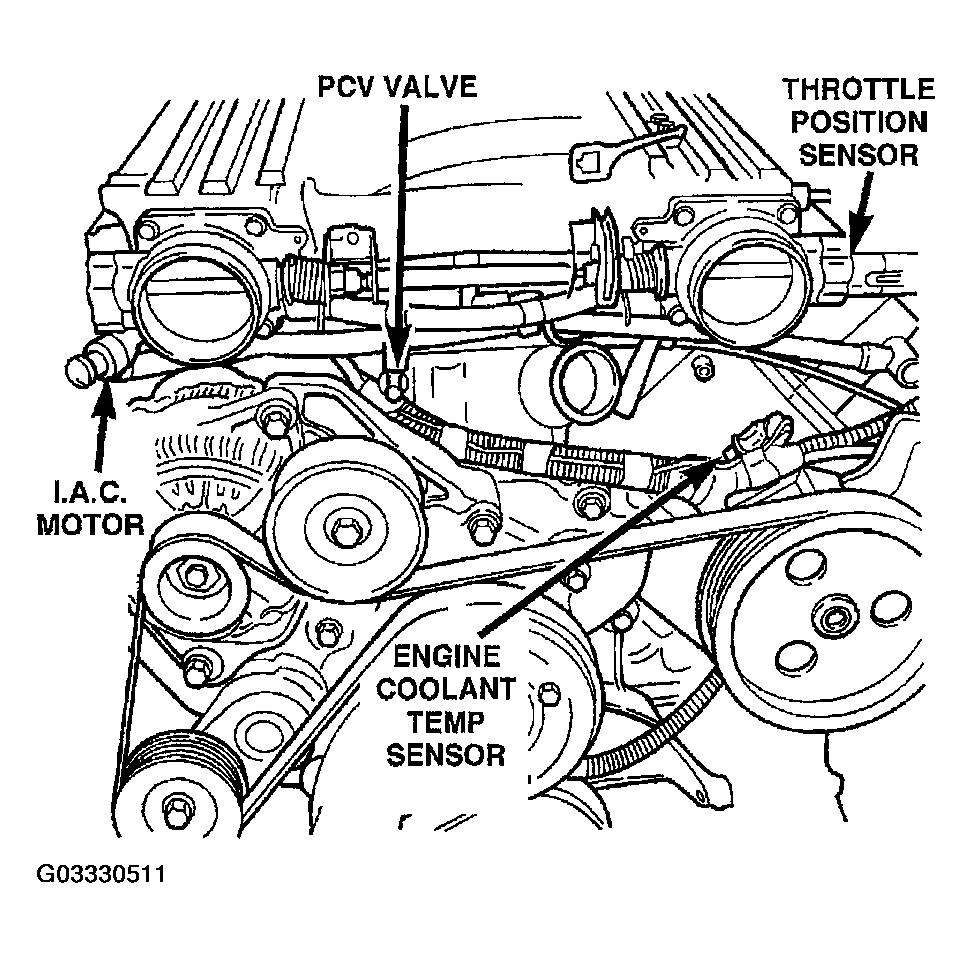 PCV VALVE

THROTTLE POSITION SENSOR

I.A.C. MOTOR

ENGINE COOLANT TEMP SENSOR

G03330511