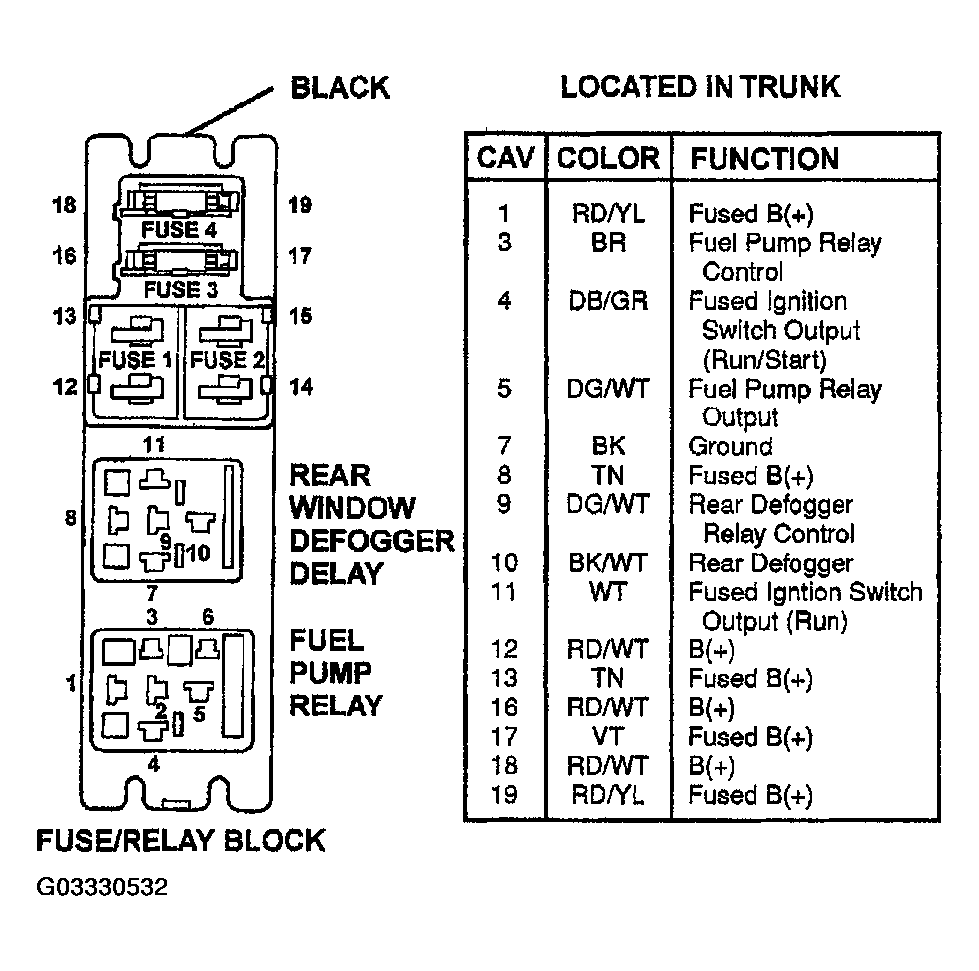 BLACK

18
19
FUSE 4
16
17
FUSE 3
13
15
FUSE 1
FUSE 2
12
14
11
8
9
10
7
REAR WINDOW DEFOGGER DELAY
3
6
1
2
5
4
FUEL PUMP RELAY

FUSE/RELAY BLOCK

G03330532

LOCATED IN TRUNK

| CAV | COLOR | FUNCTION |
|---|---|---|
| 1 | RD/YL | Fused B(+) |
| 3 | BR | Fuel Pump Relay Control |
| 4 | DB/GR | Fused Ignition Switch Output (Run/Start) |
| 5 | DG/WT | Fuel Pump Relay Output |
| 7 | BK | Ground |
| 8 | TN | Fused B(+) |
| 9 | DG/WT | Rear Defogger Relay Control |
| 10 | BK/WT | Rear Defogger |
| 11 | WT | Fused Igntion Switch Output (Run) |
| 12 | RD/WT | B(+) |
| 13 | TN | Fused B(+) |
| 16 | RD/WT | B(+) |
| 17 | VT | Fused B(+) |
| 18 | RD/WT | B(+) |
| 19 | RD/YL | Fused B(+) |