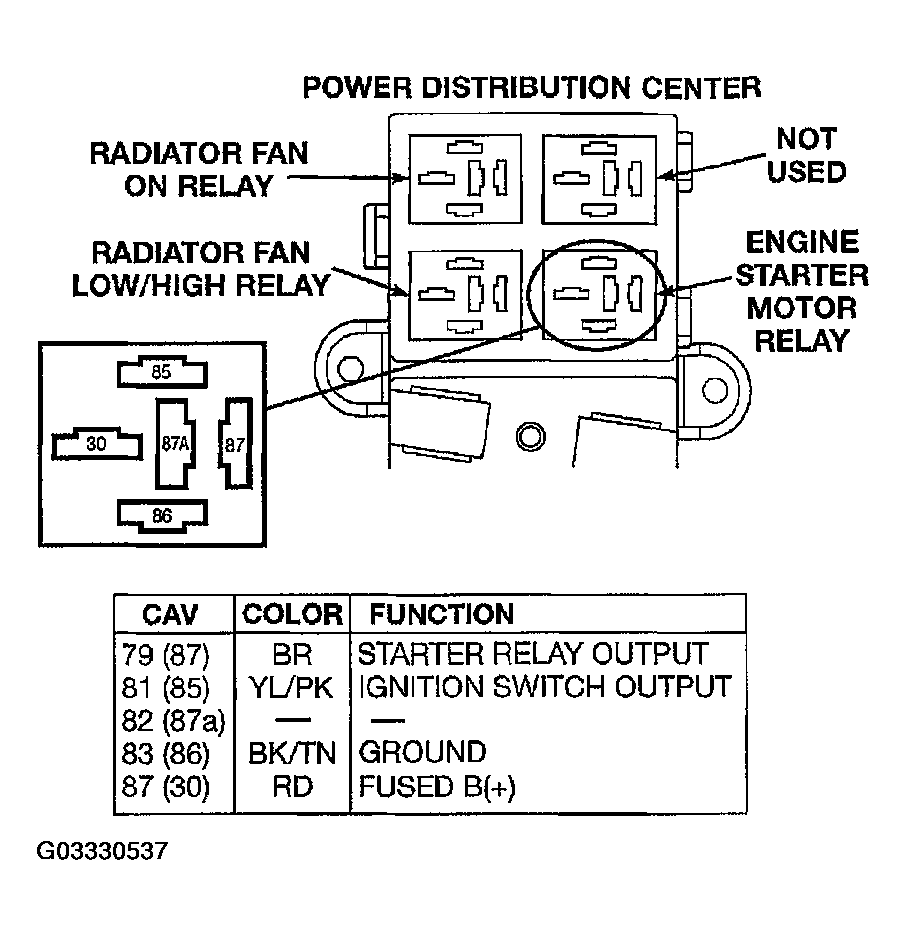 POWER DISTRIBUTION CENTER

RADIATOR FAN ON RELAY

NOT USED

RADIATOR FAN LOW/HIGH RELAY

ENGINE STARTER MOTOR RELAY

85
30
87A
87
86

| CAV | COLOR | FUNCTION |
|---|---|---|
| 79 (87) | BR | STARTER RELAY OUTPUT |
| 81 (85) | YL/PK | IGNITION SWITCH OUTPUT |
| 82 (87a) | — | — |
| 83 (86) | BK/TN | GROUND |
| 87 (30) | RD | FUSED B(+) |

G03330537