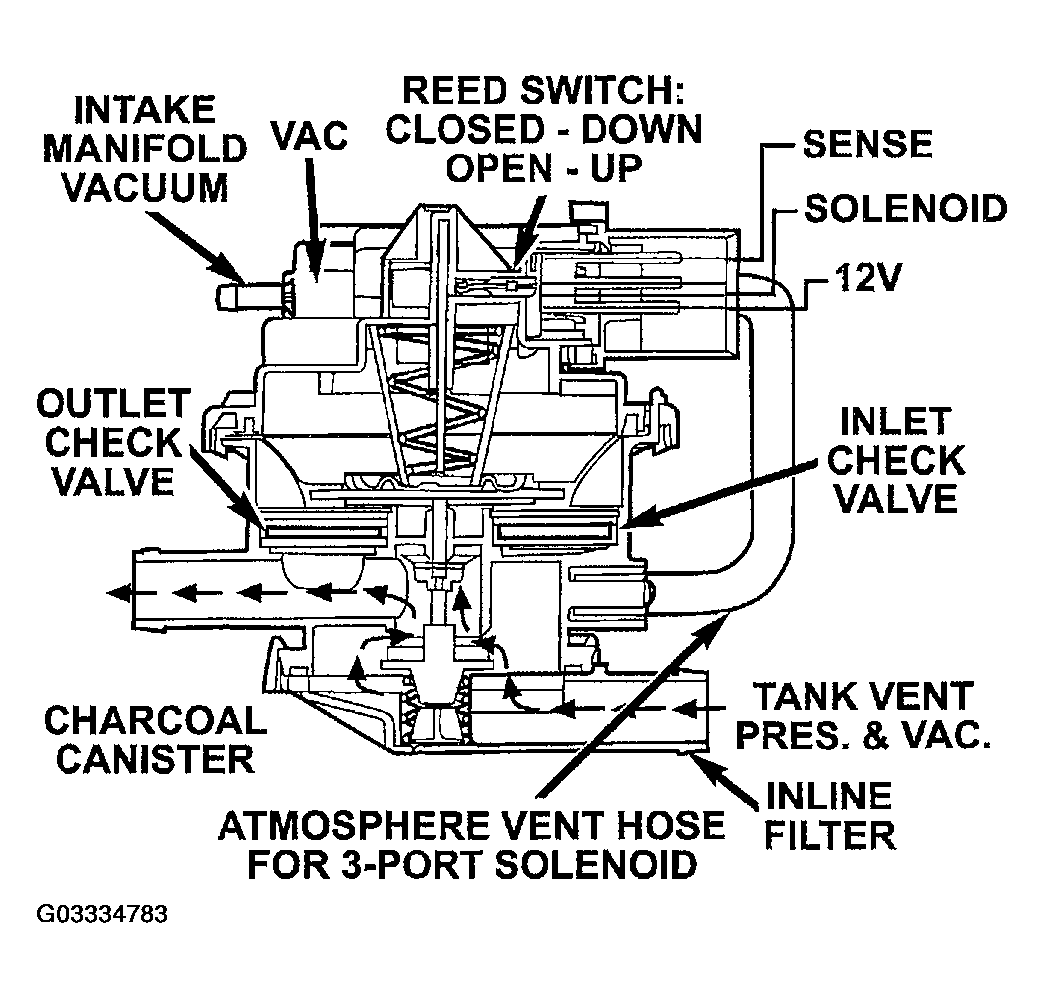 INTAKE MANIFOLD VACUUM

VAC

REED SWITCH: CLOSED - DOWN OPEN - UP

SENSE

SOLENOID

12V

OUTLET CHECK VALVE

INLET CHECK VALVE

CHARCOAL CANISTER

TANK VENT PRES. & VAC.

INLINE FILTER

ATMOSPHERE VENT HOSE FOR 3-PORT SOLENOID

G03334783