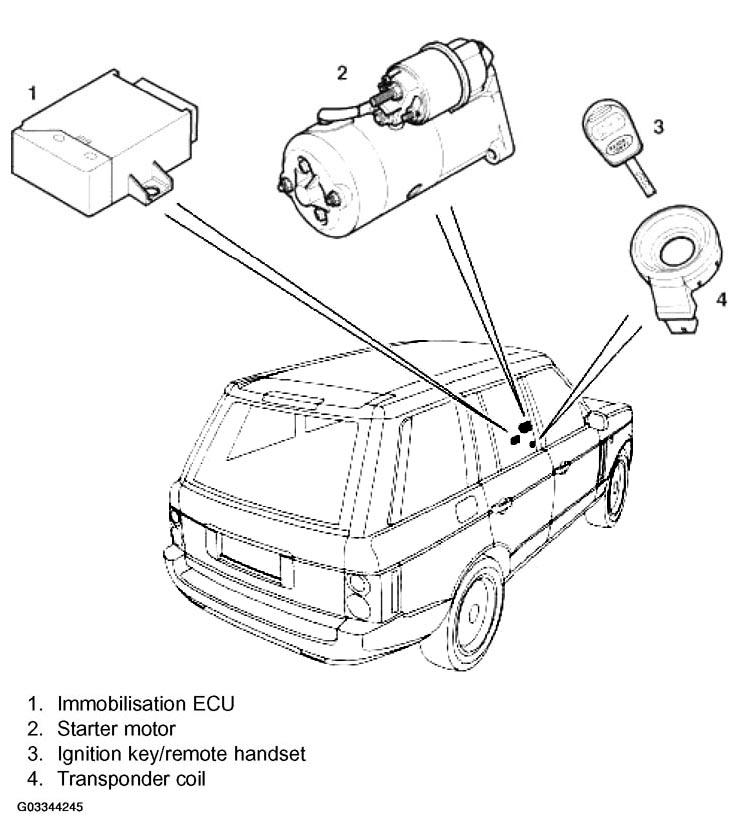 1

2

3

4

1. Immobilisation ECU
2. Starter motor
3. Ignition key/remote handset
4. Transponder coil

G03344245