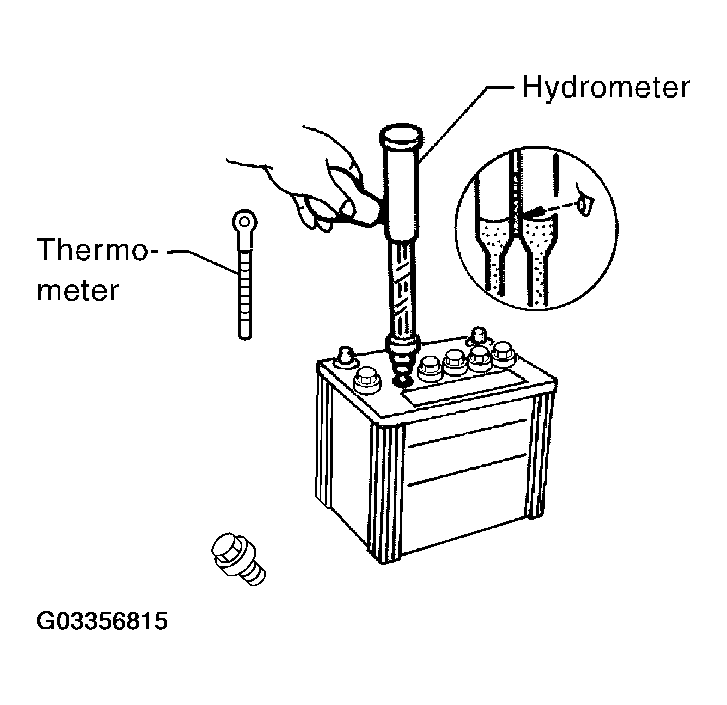 Hydrometer

Thermometer

G03356815