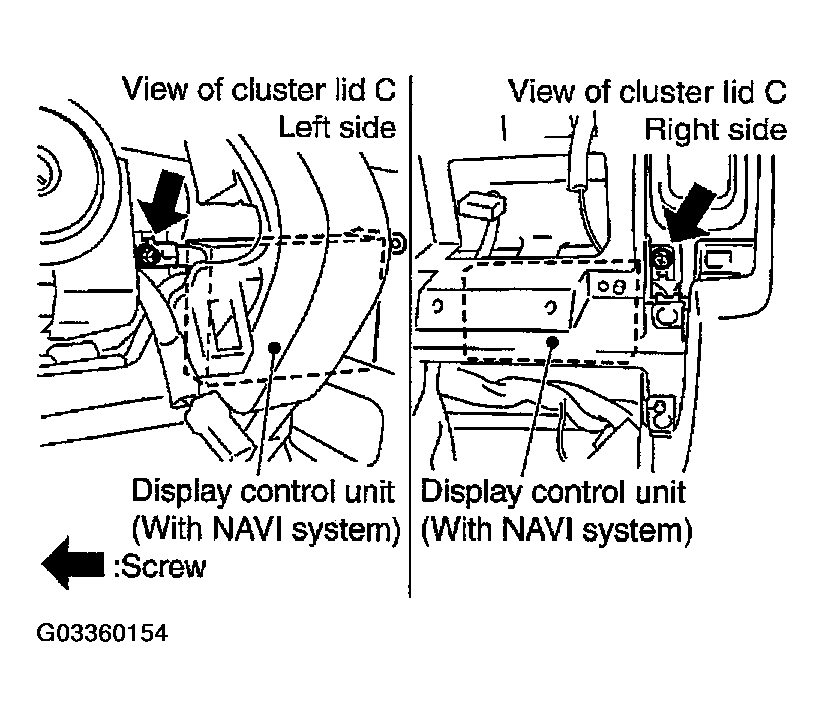 View of cluster lid C
Left side

Display control unit
(With NAVI system)

:Screw

View of cluster lid C
Right side

Display control unit
(With NAVI system)

G03360154