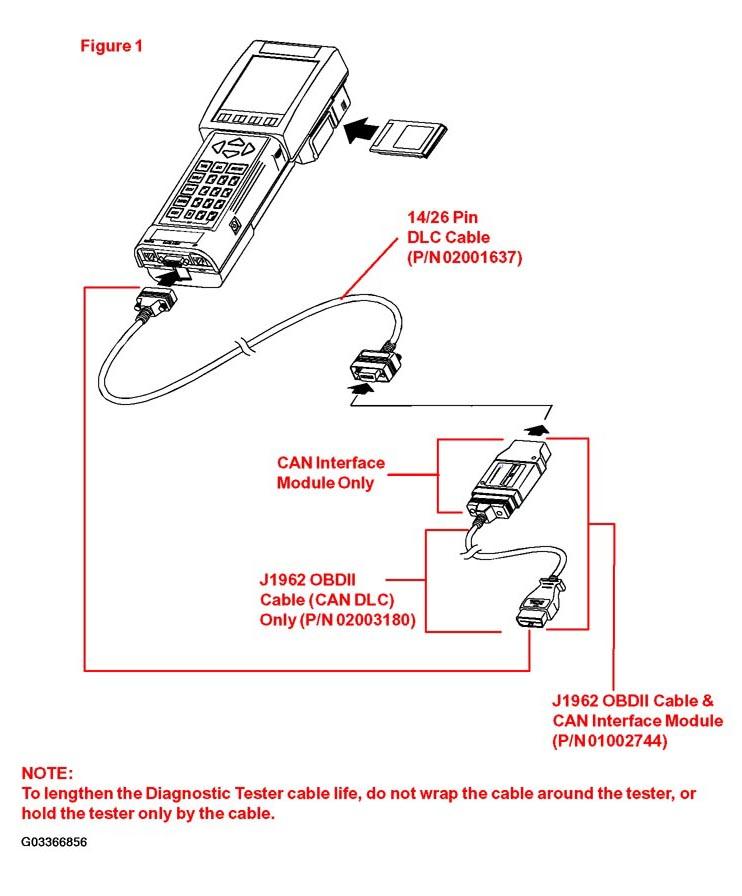 Figure 1

14/26 Pin
DLC Cable
(P/N 02001637)

CAN Interface
Module Only

J1962 OBDII
Cable (CAN DLC)
Only (P/N 02003180)

J1962 OBDII Cable &
CAN Interface Module
(P/N 01002744)

NOTE:
To lengthen the Diagnostic Tester cable life, do not wrap the cable around the tester, or hold the tester only by the cable.

G03366856