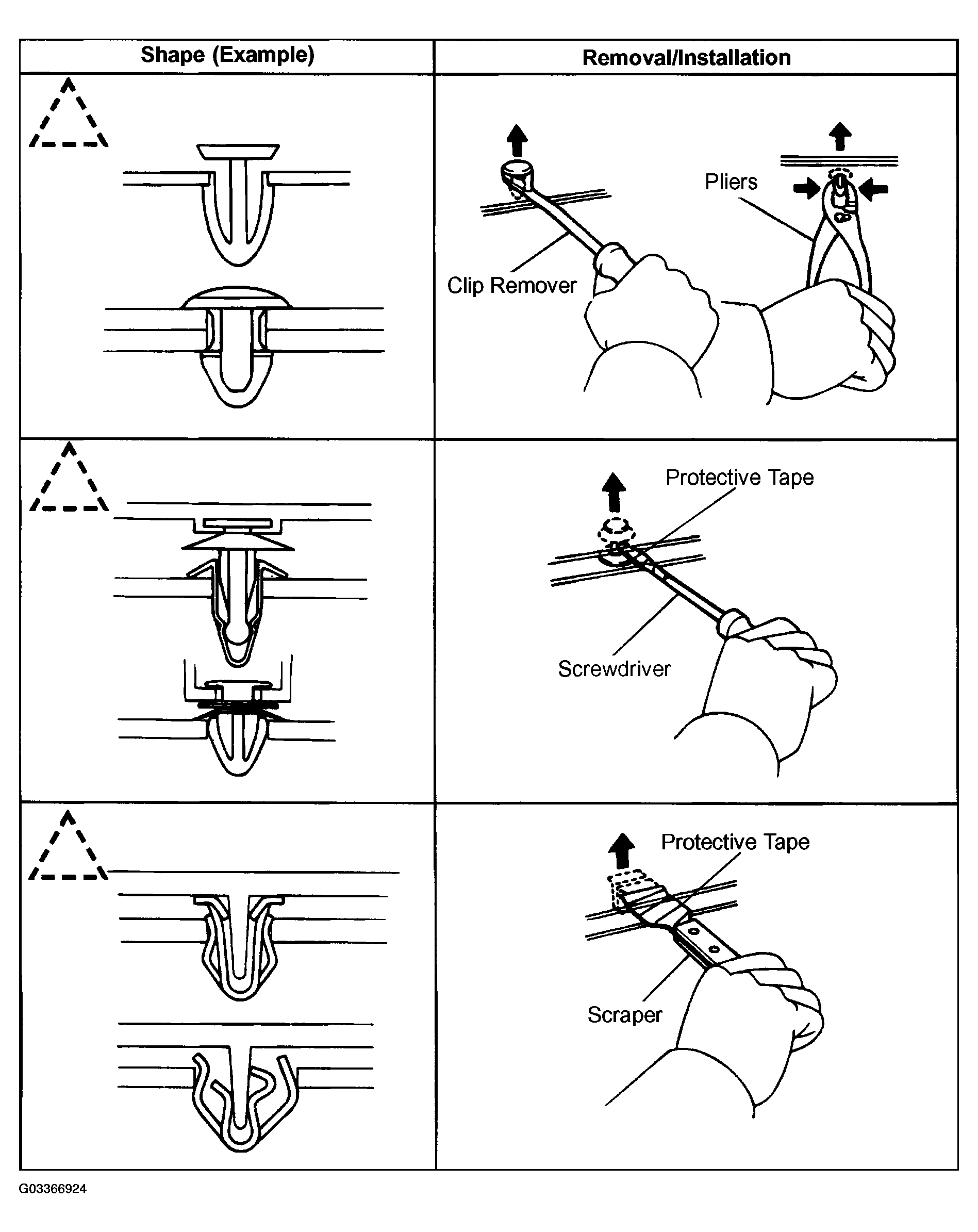 | Shape (Example) | Removal/Installation |
|---|---|
| | Clip Remover Pliers |
| | Protective Tape Screwdriver |
| | Protective Tape Scraper |

G03366924