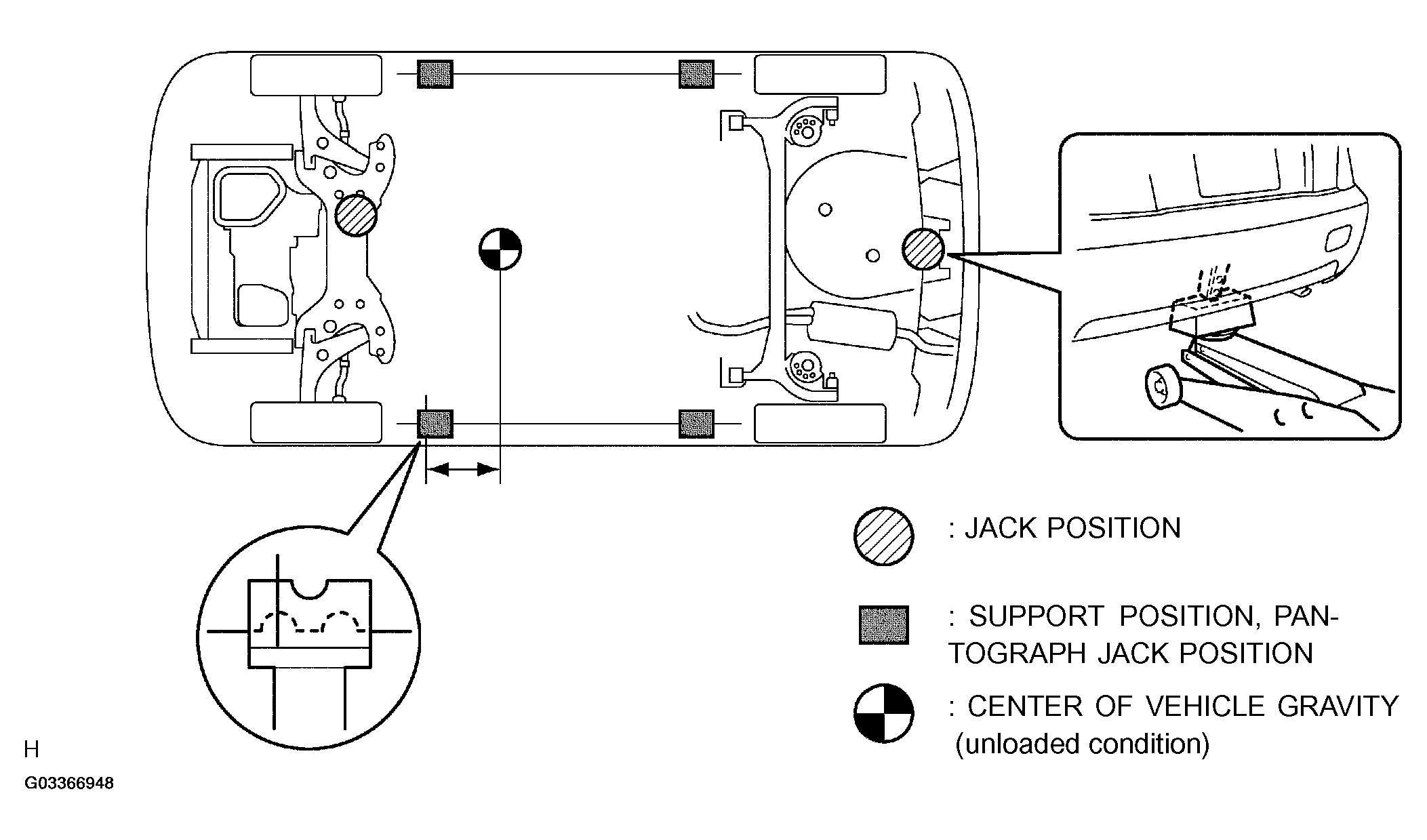 : JACK POSITION

: SUPPORT POSITION, PANTOGRAPH JACK POSITION

: CENTER OF VEHICLE GRAVITY (unloaded condition)

H

G03366948