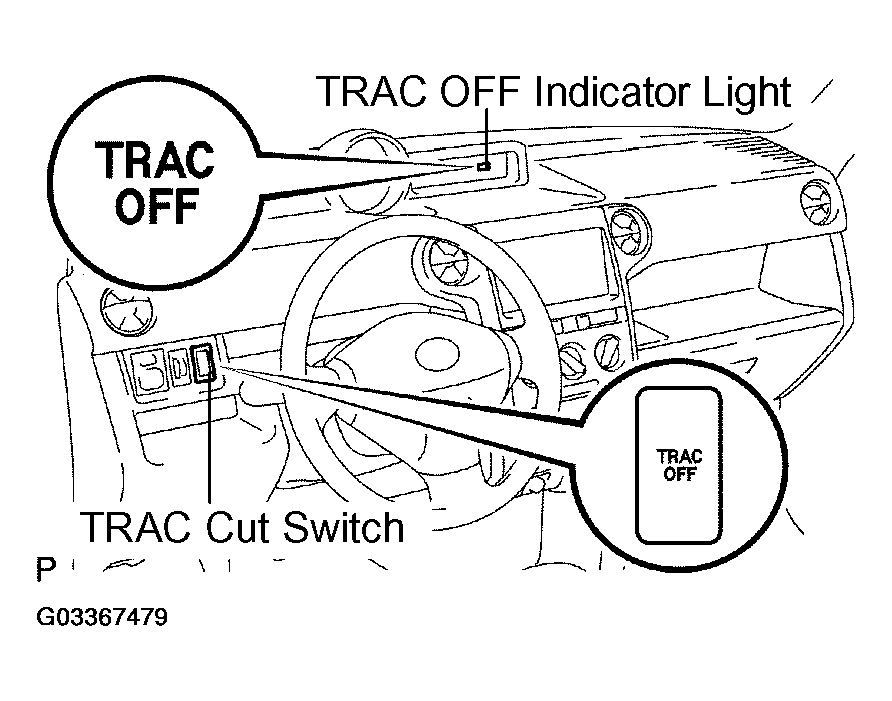 TRAC OFF Indicator Light

TRAC OFF

TRAC OFF

TRAC Cut Switch

P

G03367479