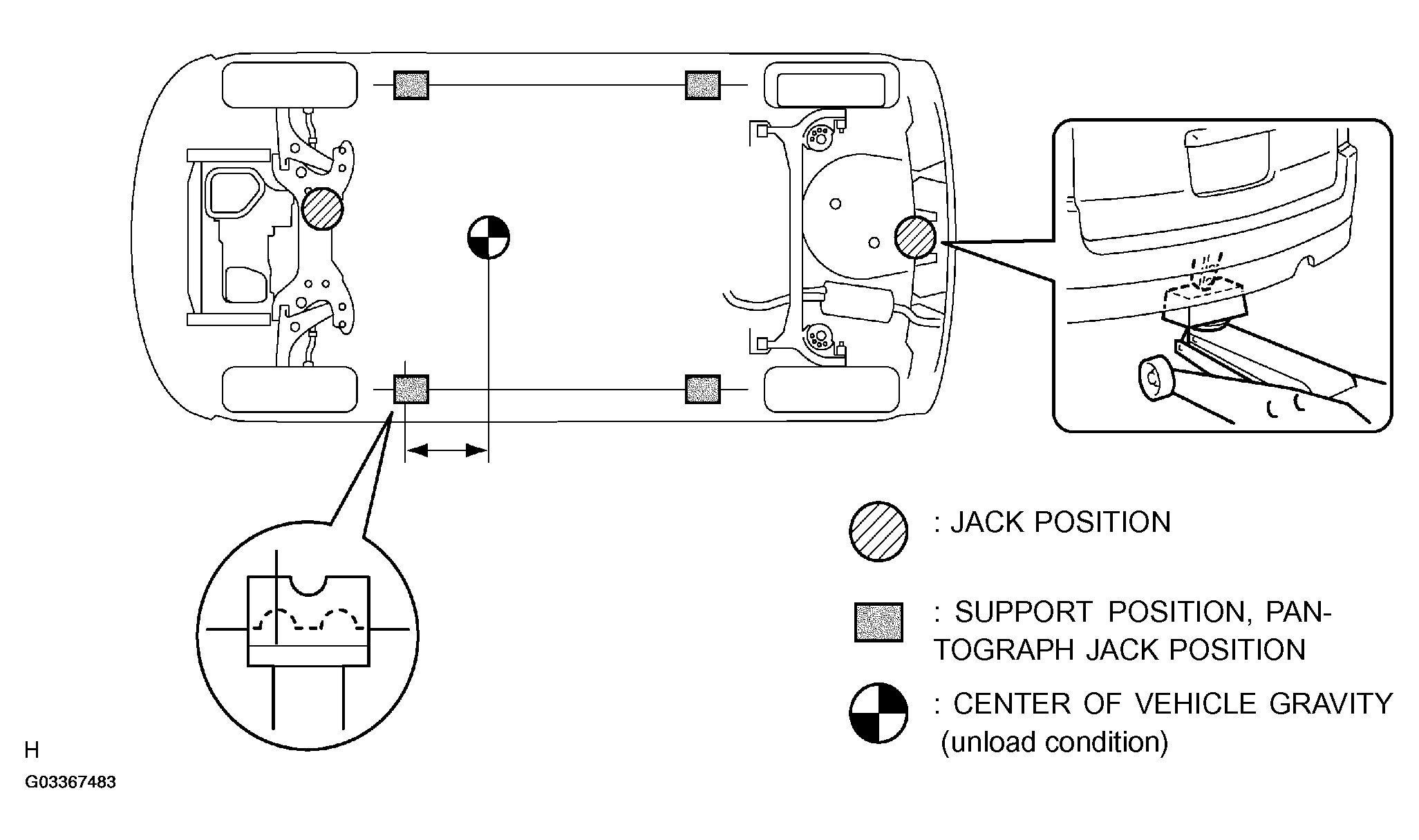 : JACK POSITION

: SUPPORT POSITION, PANTOGRAPH JACK POSITION

: CENTER OF VEHICLE GRAVITY (unload condition)

H

G03367483