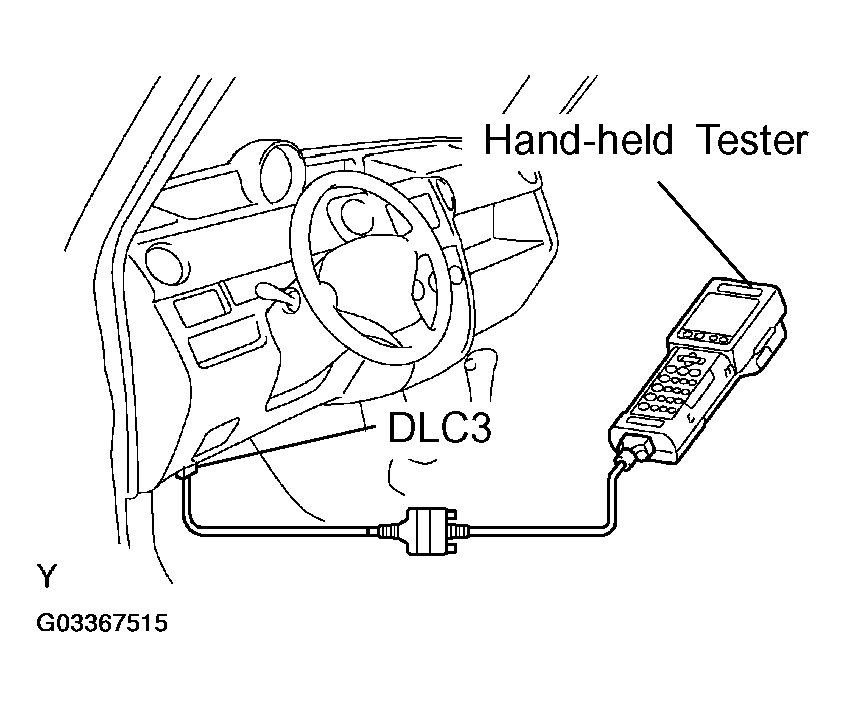 Hand-held Tester

DLC3

Y

G03367515