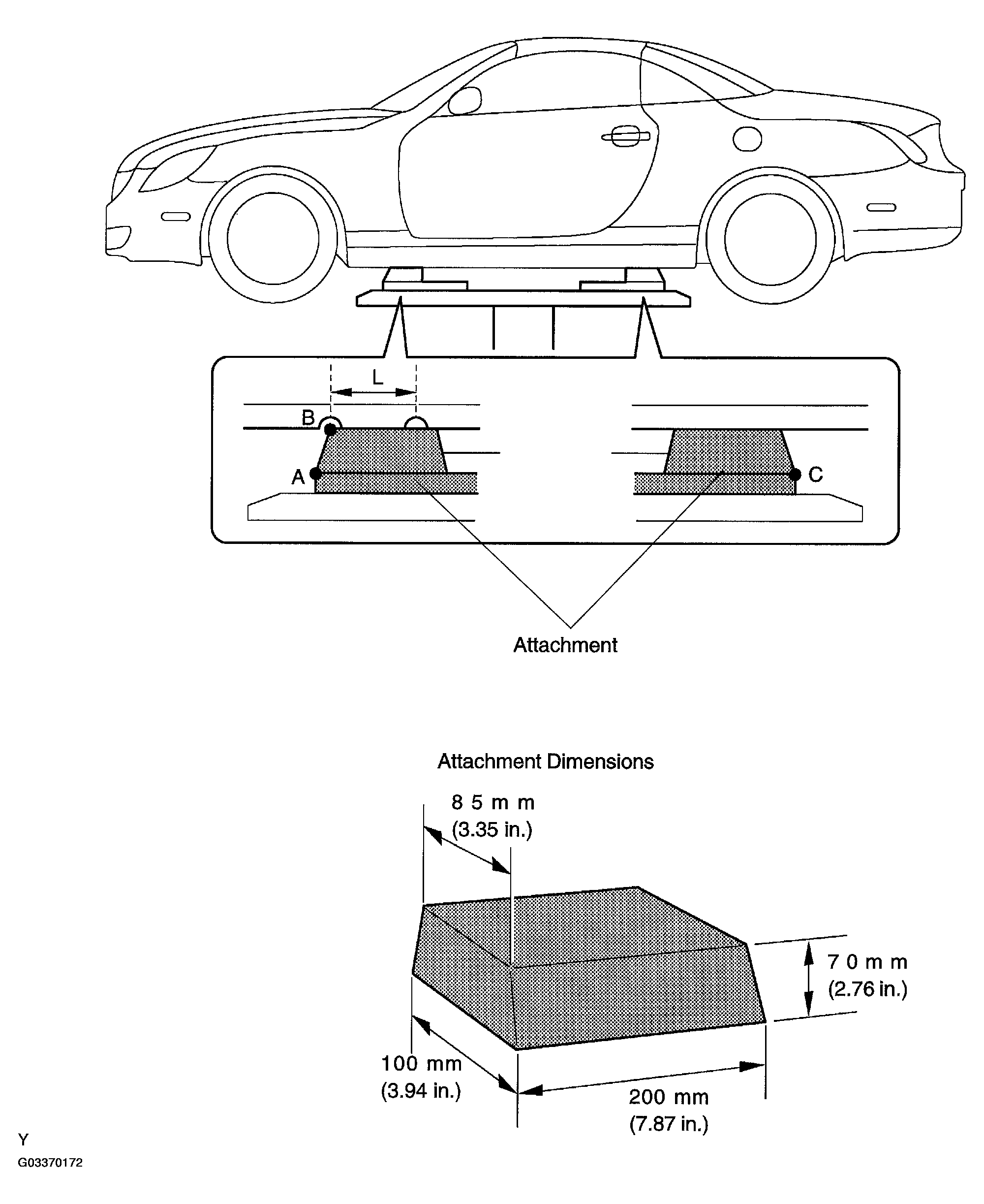 L

B

A

C

Attachment

Attachment Dimensions

85 mm
(3.35 in.)

70 mm
(2.76 in.)

100 mm
(3.94 in.)

200 mm
(7.87 in.)

Y
G03370172