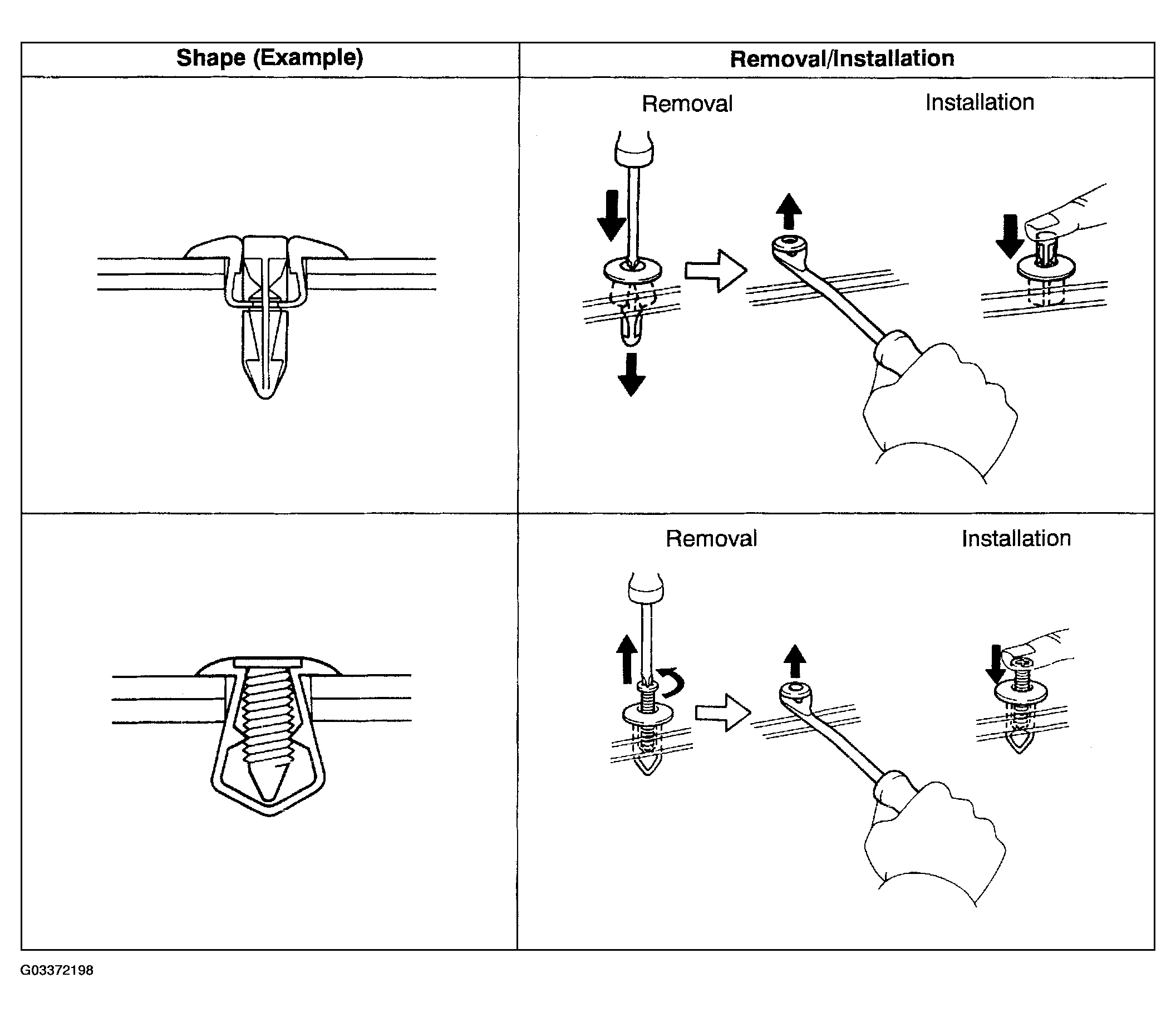 | Shape (Example) | Removal/Installation |
|---|---|
| | Removal Installation |
| | Removal Installation |

G03372198