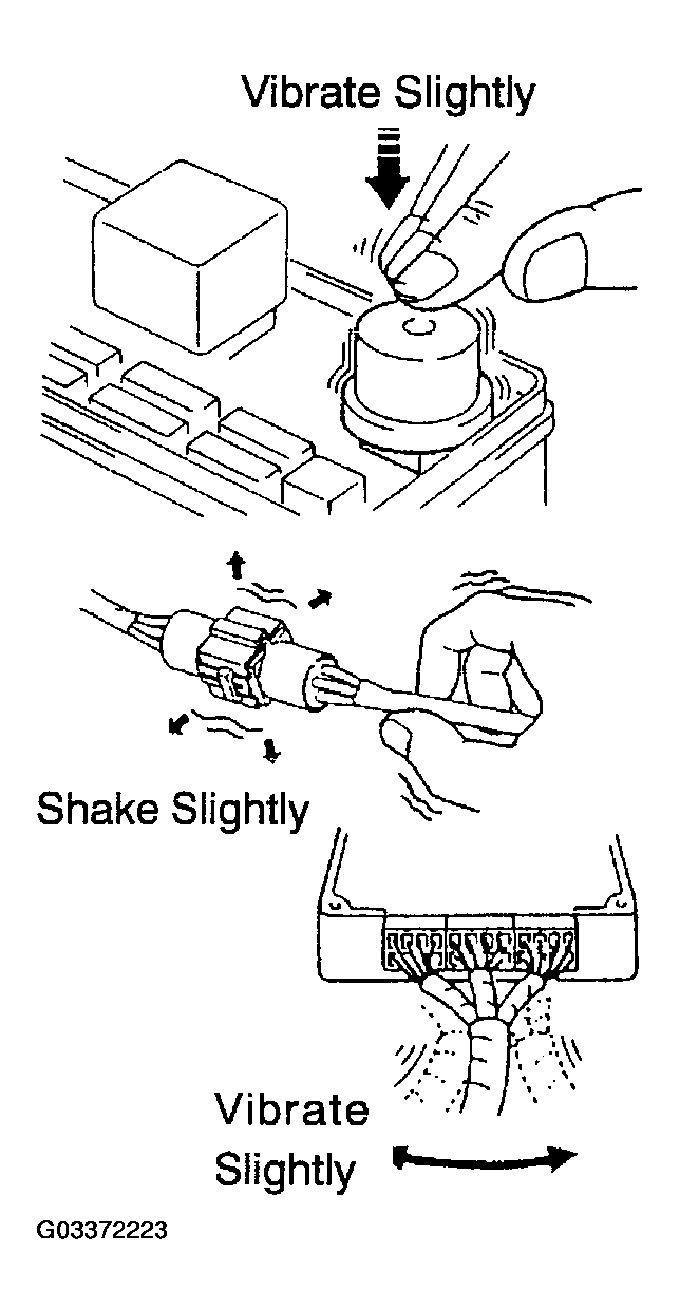 Vibrate Slightly

Shake Slightly

Vibrate Slightly

G03372223