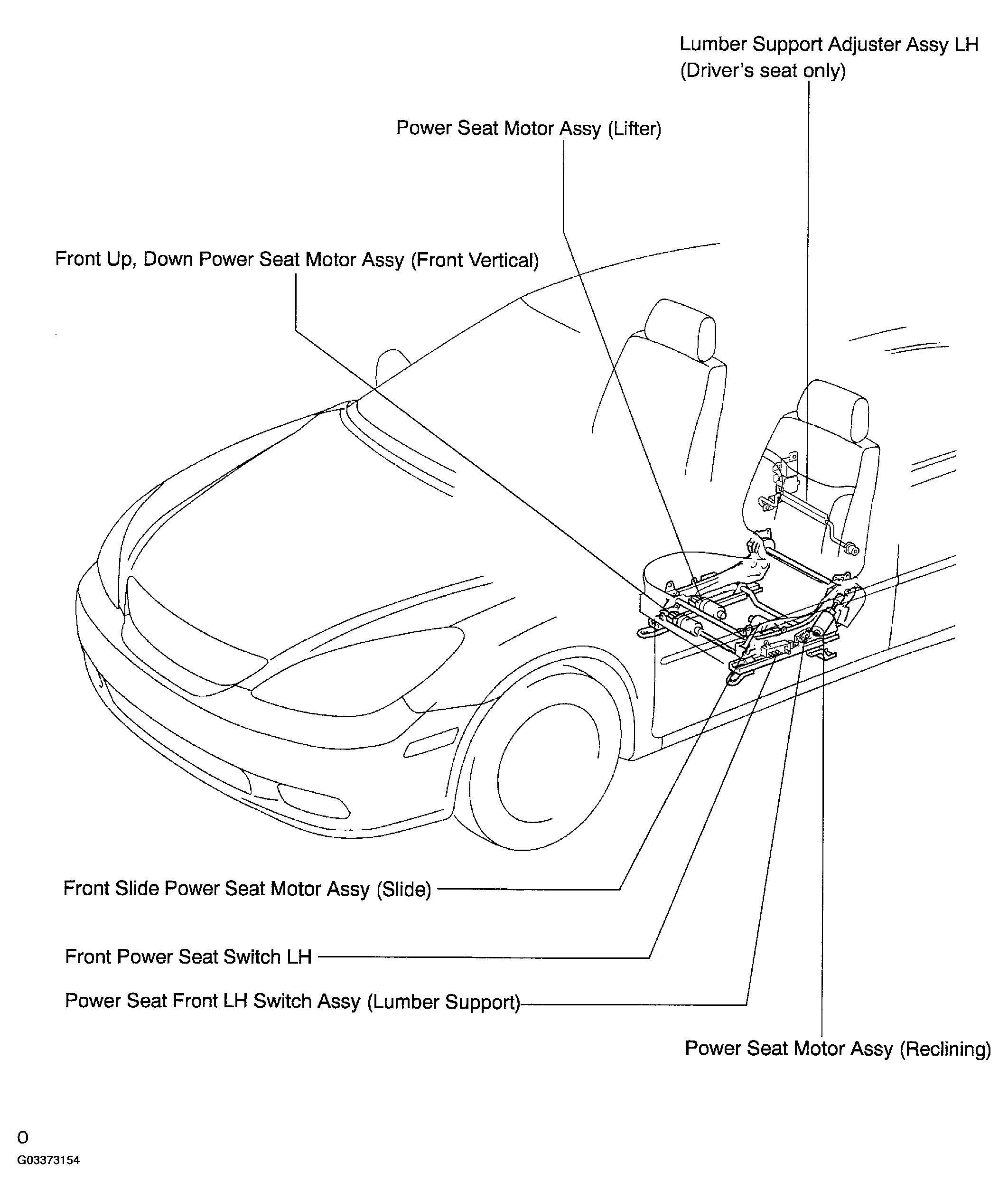 Lumber Support Adjuster Assy LH
(Driver's seat only)

Power Seat Motor Assy (Lifter)

Front Up, Down Power Seat Motor Assy (Front Vertical)

Front Slide Power Seat Motor Assy (Slide)

Front Power Seat Switch LH

Power Seat Front LH Switch Assy (Lumber Support)

Power Seat Motor Assy (Reclining)

O
G03373154