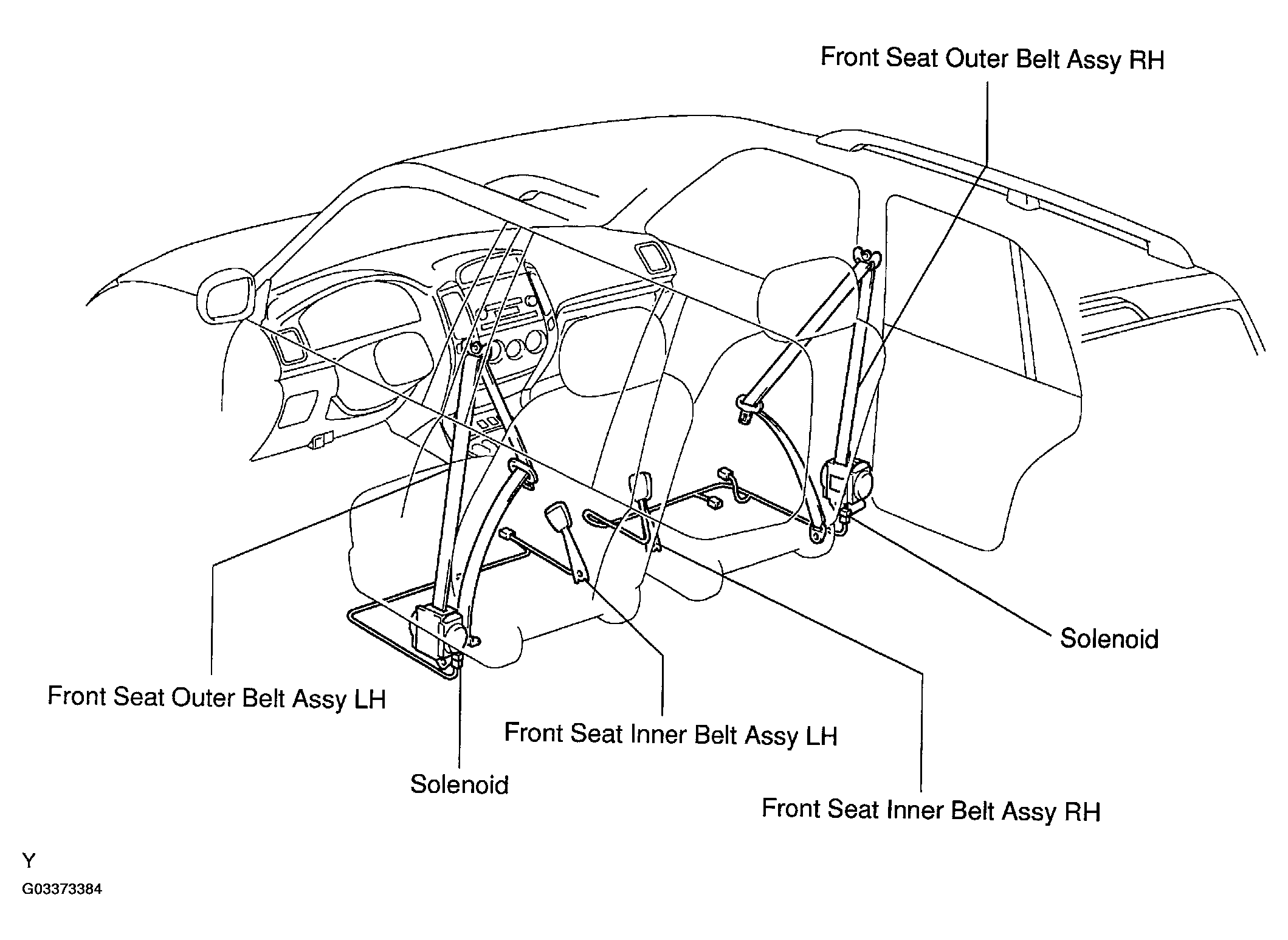 Front Seat Outer Belt Assy RH

Solenoid

Front Seat Outer Belt Assy LH

Front Seat Inner Belt Assy LH

Solenoid

Front Seat Inner Belt Assy RH

Y

G03373384