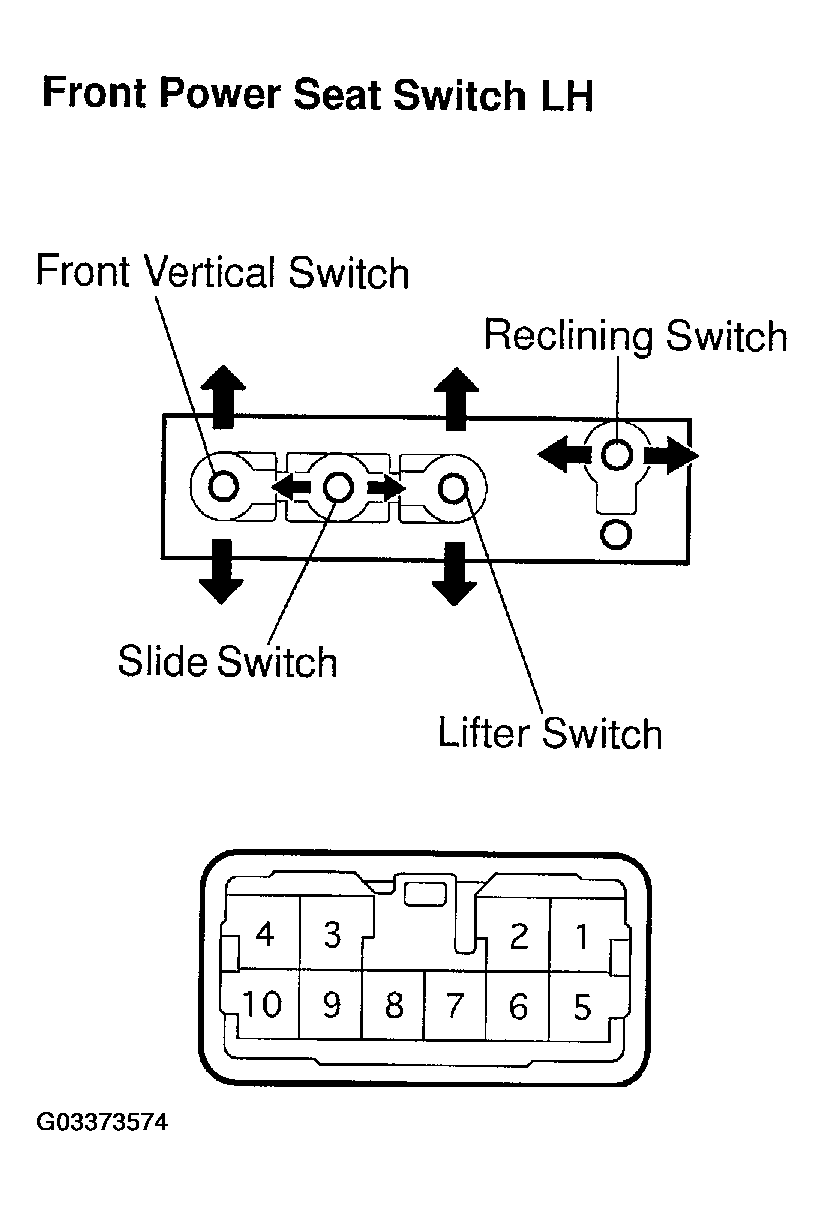 Front Power Seat Switch LH

Front Vertical Switch

Reclining Switch

Slide Switch

Lifter Switch

4 3 2 1
10 9 8 7 6 5

G03373574