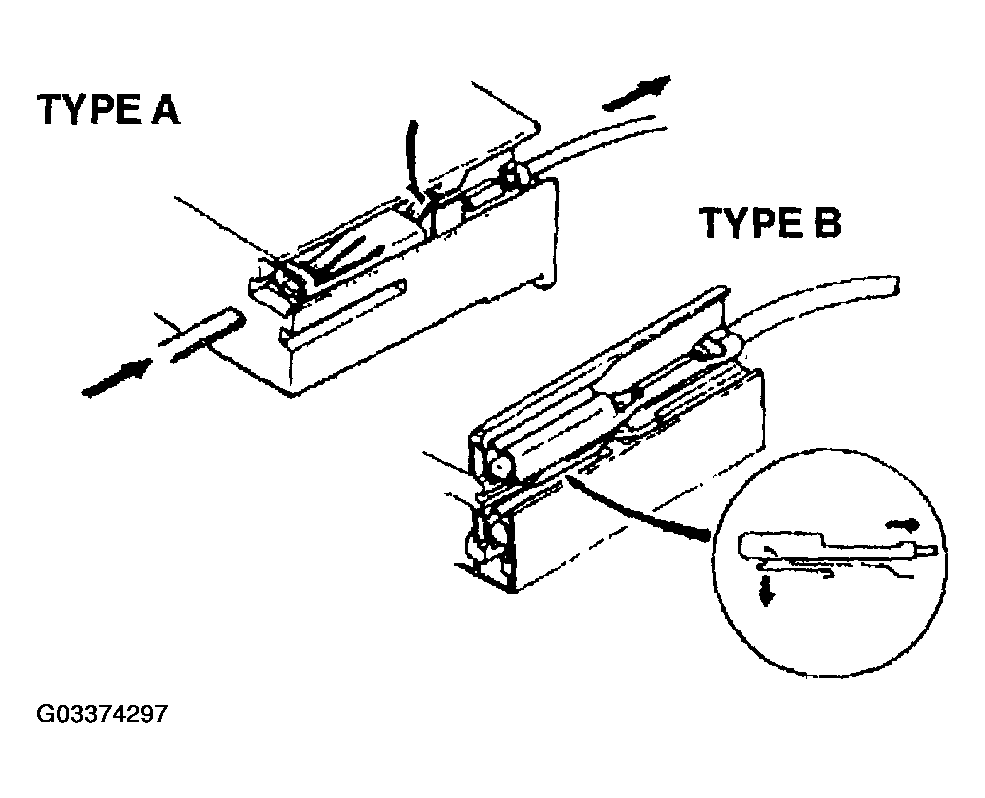 TYPE A

TYPE B

G03374297