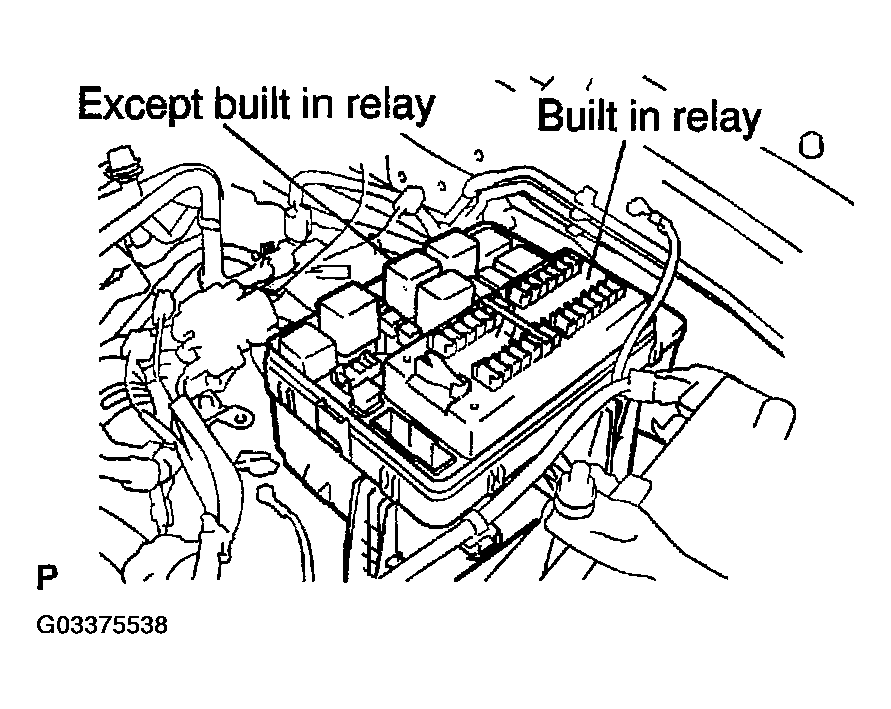 Except built in relay

Built in relay

P

G03375538