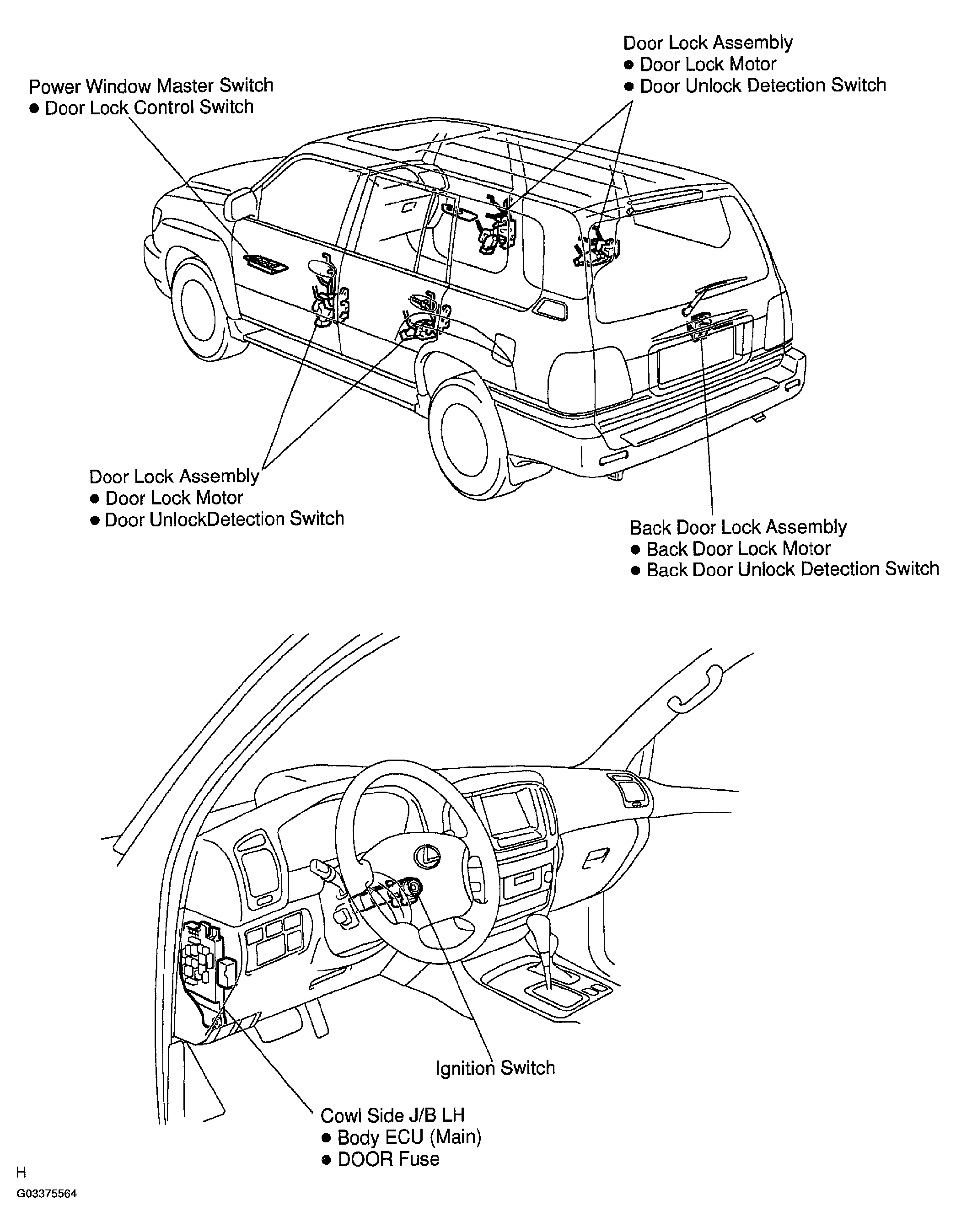 Power Window Master Switch
● Door Lock Control Switch

Door Lock Assembly
● Door Lock Motor
● Door Unlock Detection Switch

Door Lock Assembly
● Door Lock Motor
● Door UnlockDetection Switch

Back Door Lock Assembly
● Back Door Lock Motor
● Back Door Unlock Detection Switch

Ignition Switch

Cowl Side J/B LH
● Body ECU (Main)
● DOOR Fuse

H
G03375564