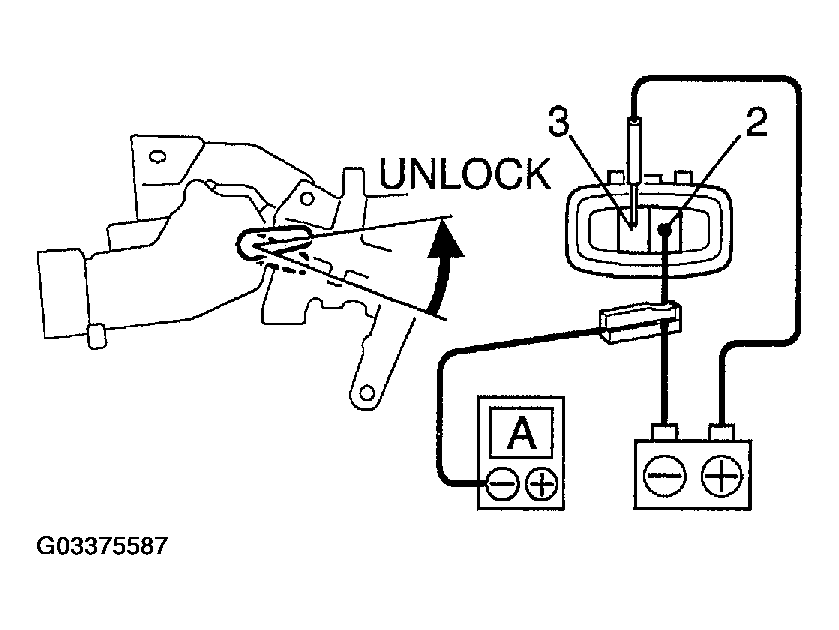 UNLOCK

3

2

A

G03375587