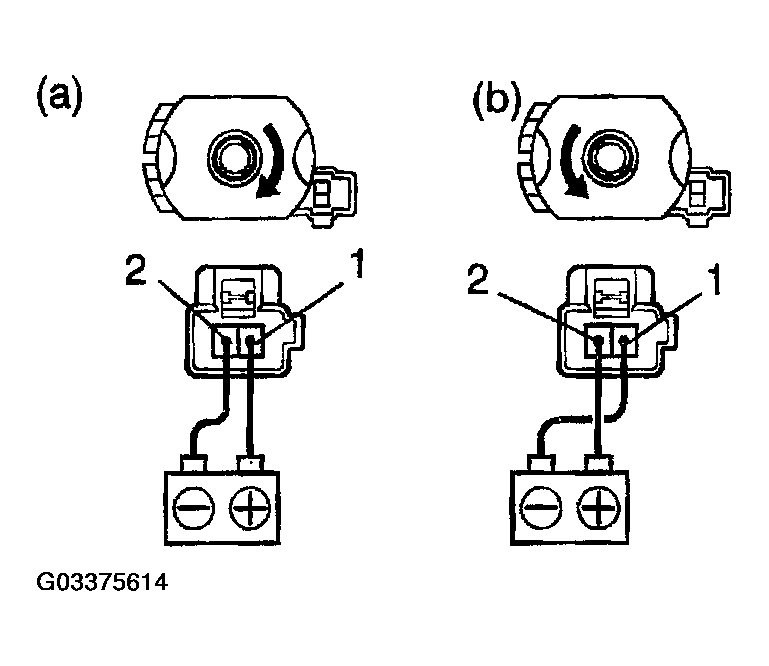 (a)

2

1

(b)

2

1

G03375614