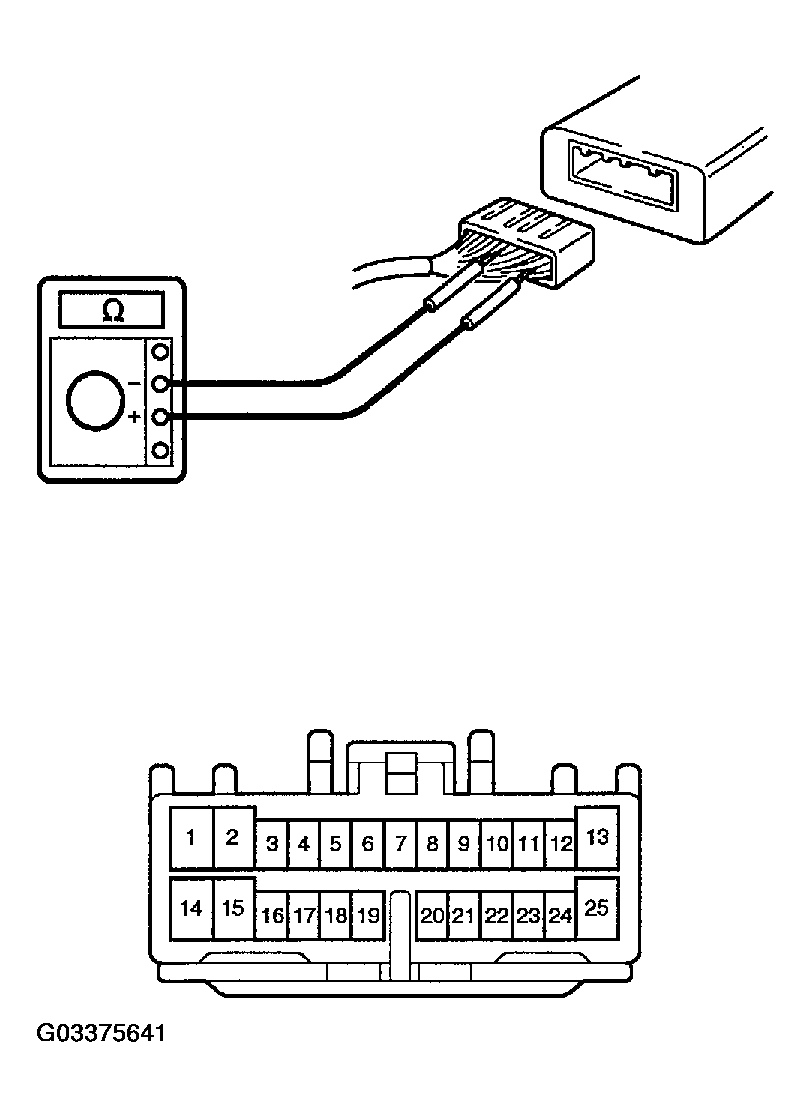 Ω

−

+

1 2 3 4 5 6 7 8 9 10 11 12 13

14 15 16 17 18 19 20 21 22 23 24 25

G03375641