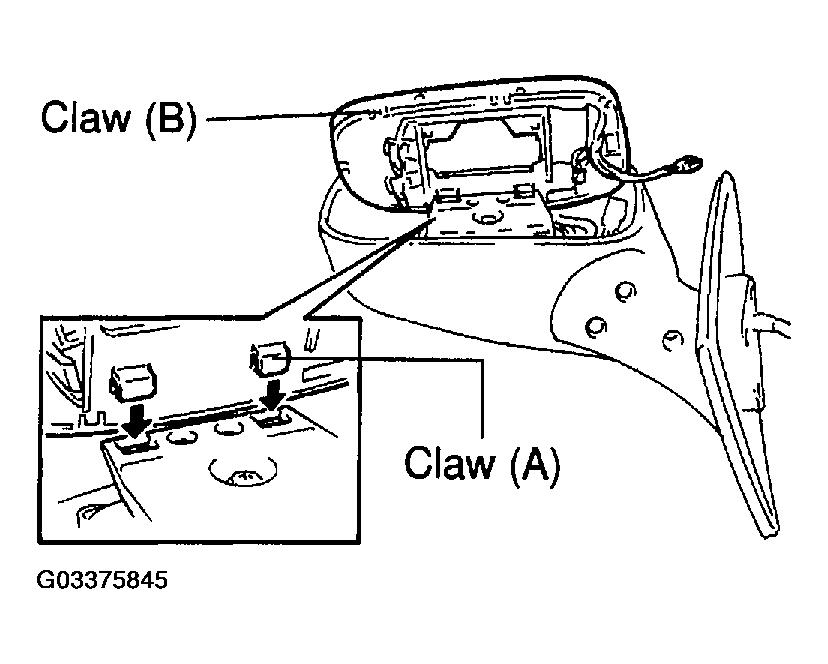 Claw (B)

Claw (A)

G03375845