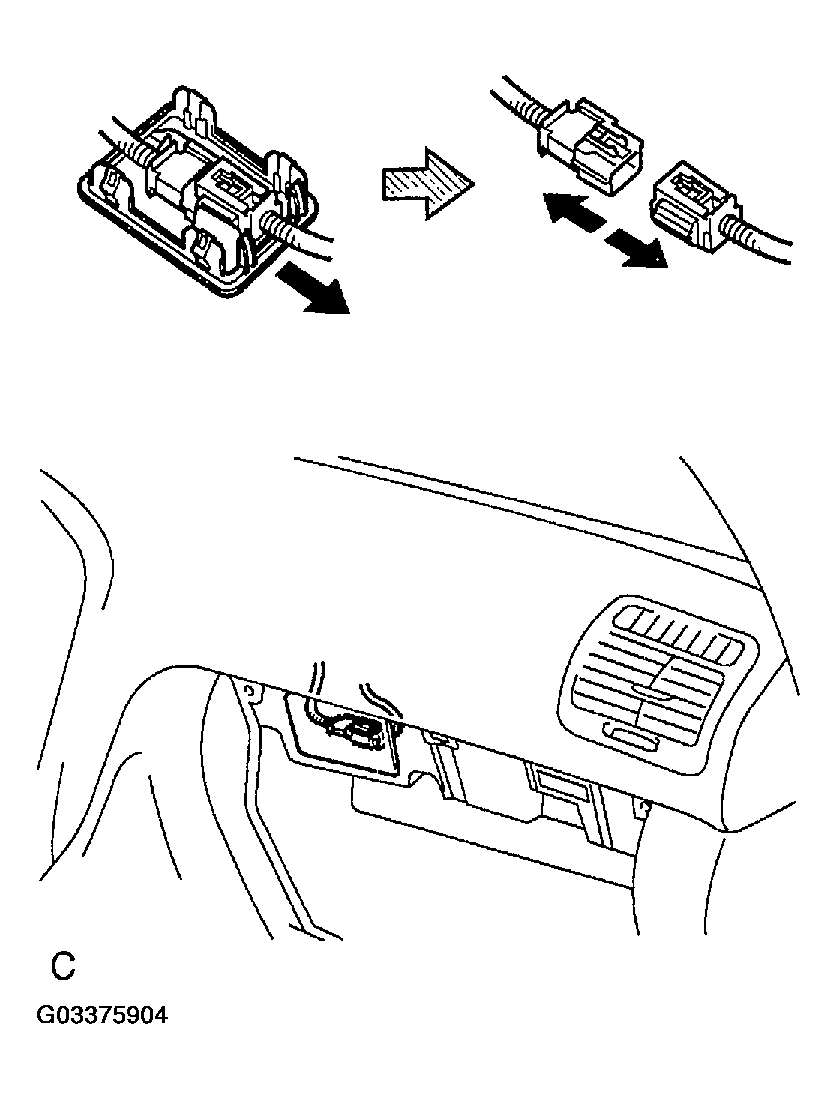 C

G03375904