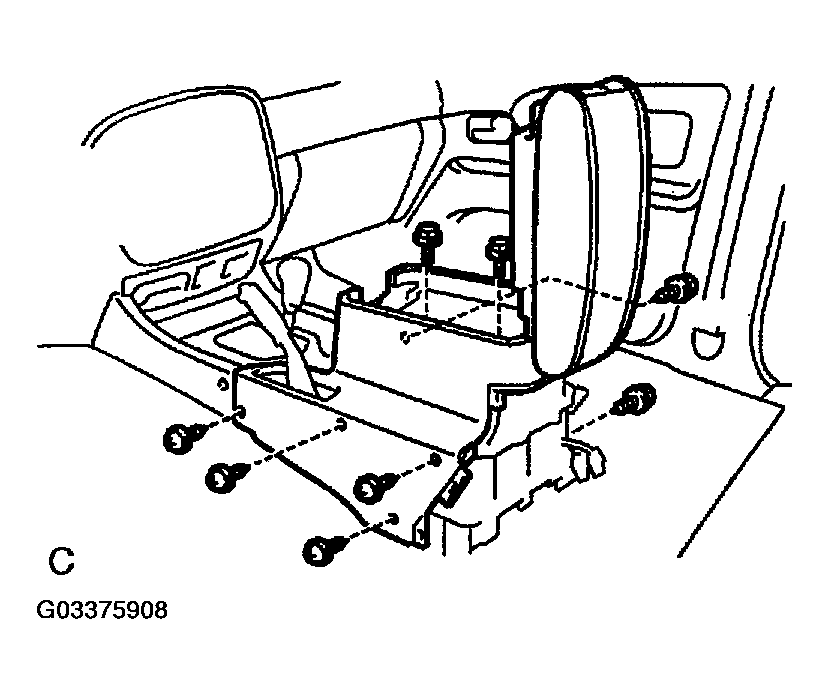 C

G03375908