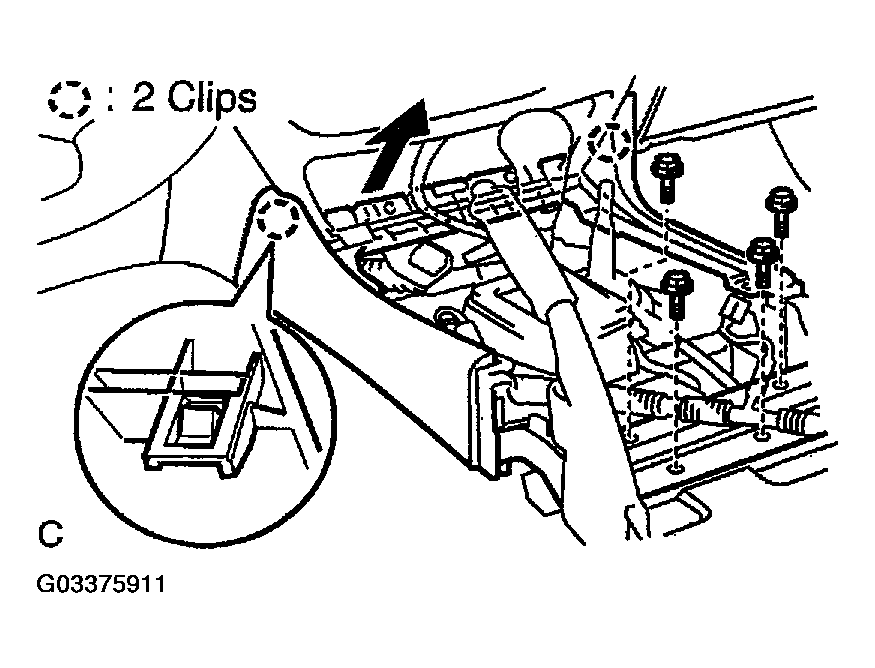 : 2 Clips

C

G03375911