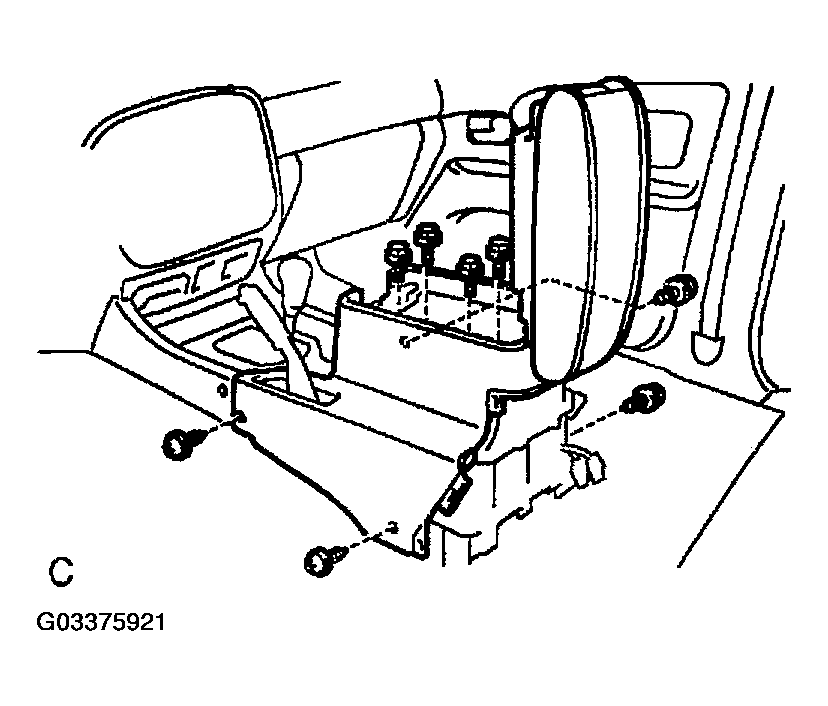 C

G03375921