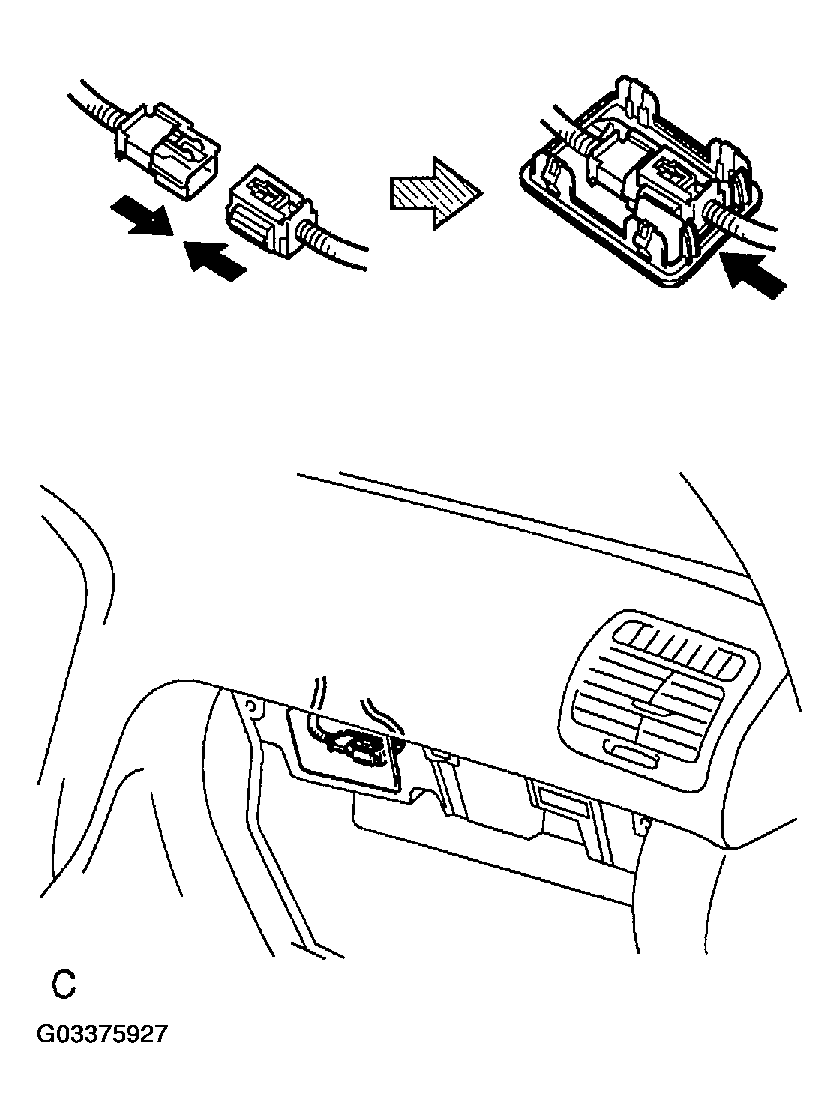 C

G03375927