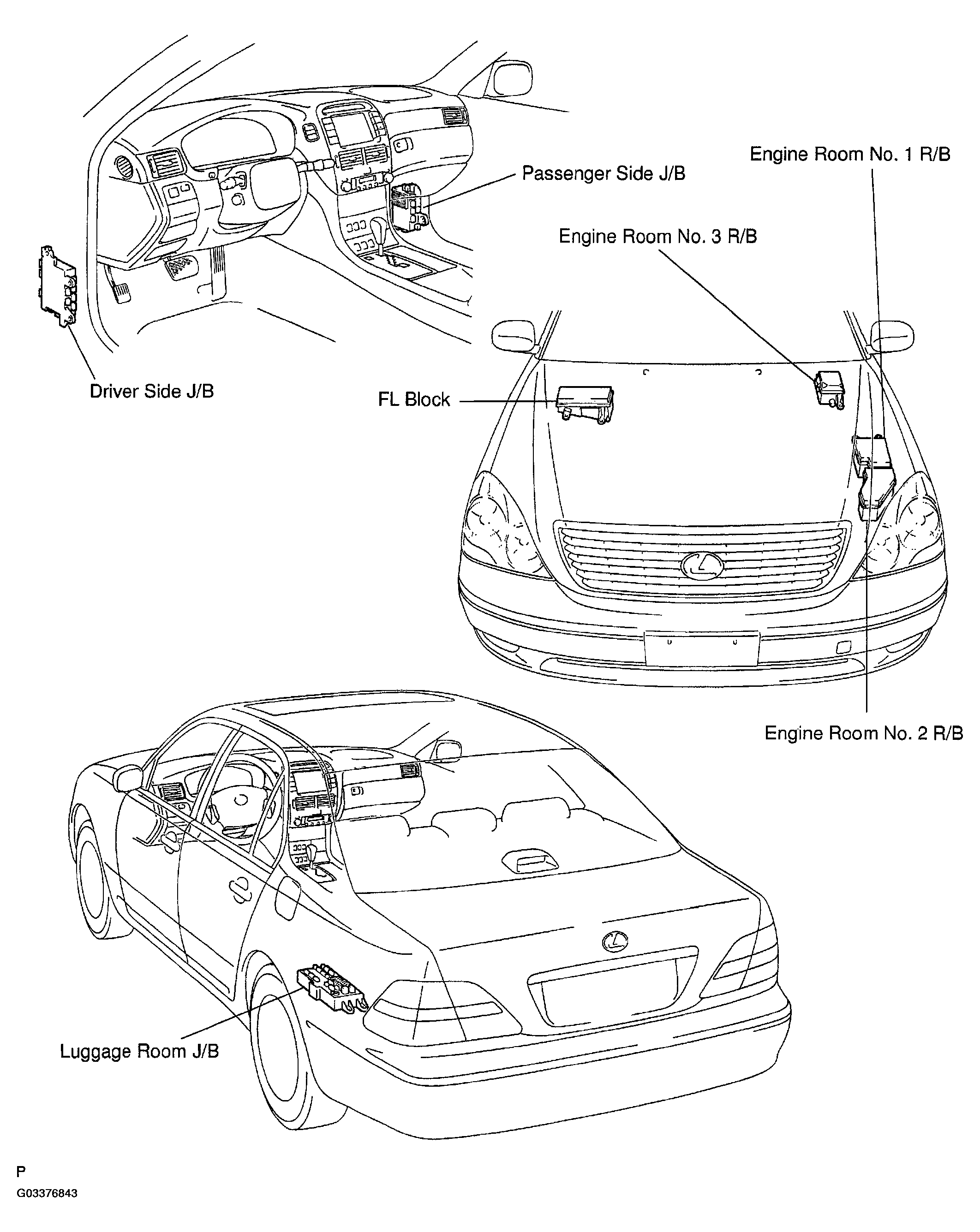 Engine Room No. 1 R/B

Passenger Side J/B

Engine Room No. 3 R/B

Driver Side J/B

FL Block

Engine Room No. 2 R/B

Luggage Room J/B

P

G03376843