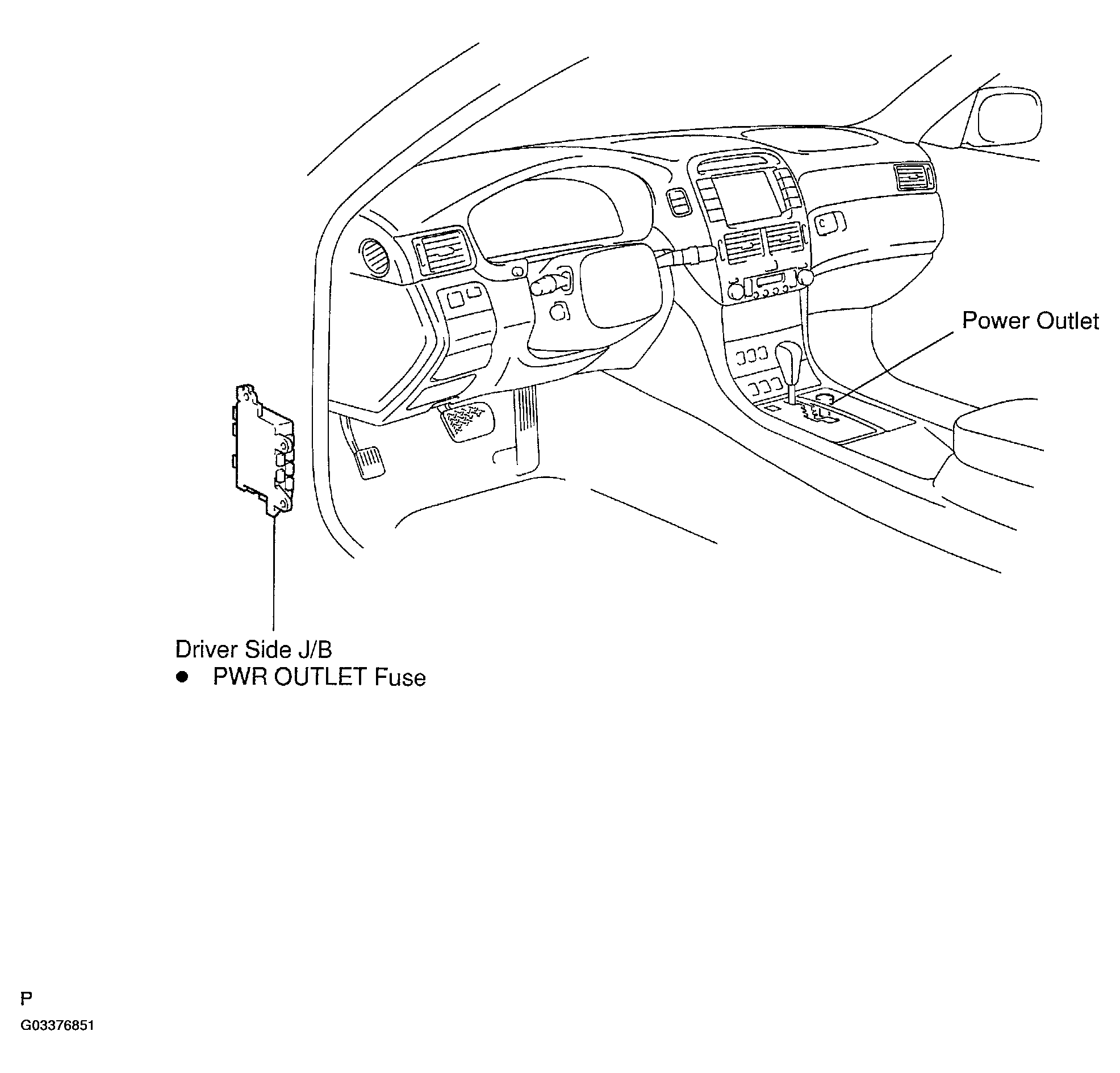 Power Outlet

Driver Side J/B
● PWR OUTLET Fuse

P
G03376851