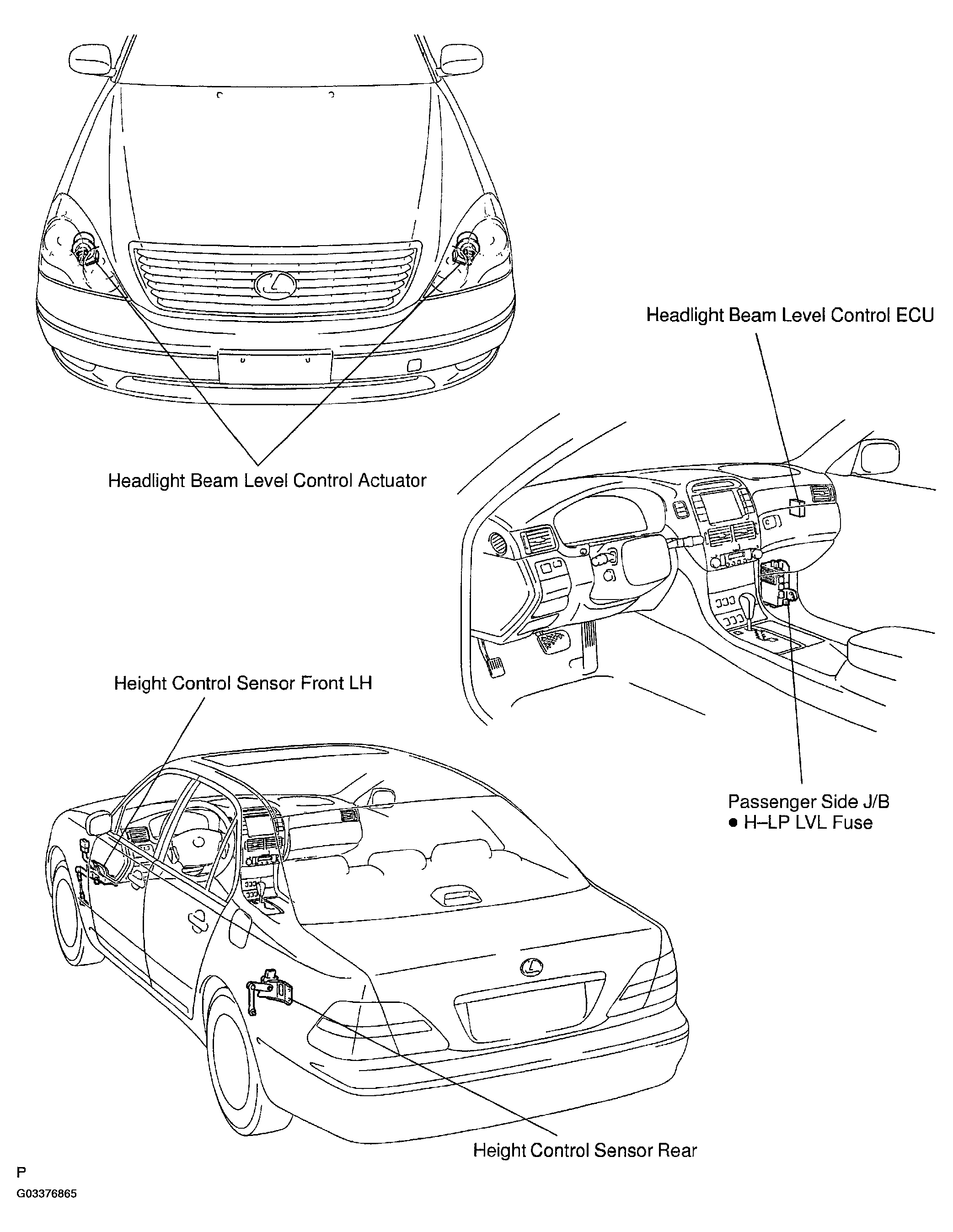 Headlight Beam Level Control ECU

Headlight Beam Level Control Actuator

Height Control Sensor Front LH

Passenger Side J/B
● H–LP LVL Fuse

Height Control Sensor Rear

P
G03376865