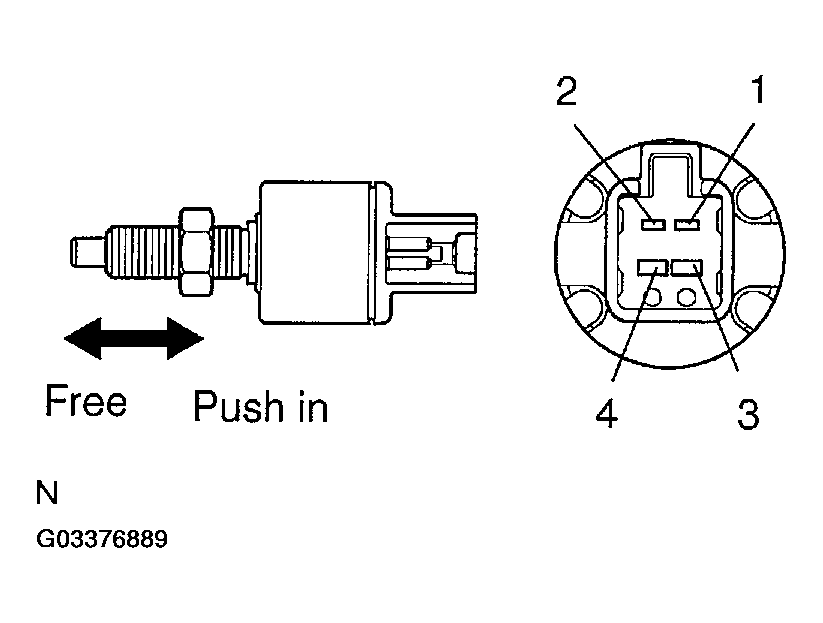 2
1
Free
Push in
4
3
N
G03376889