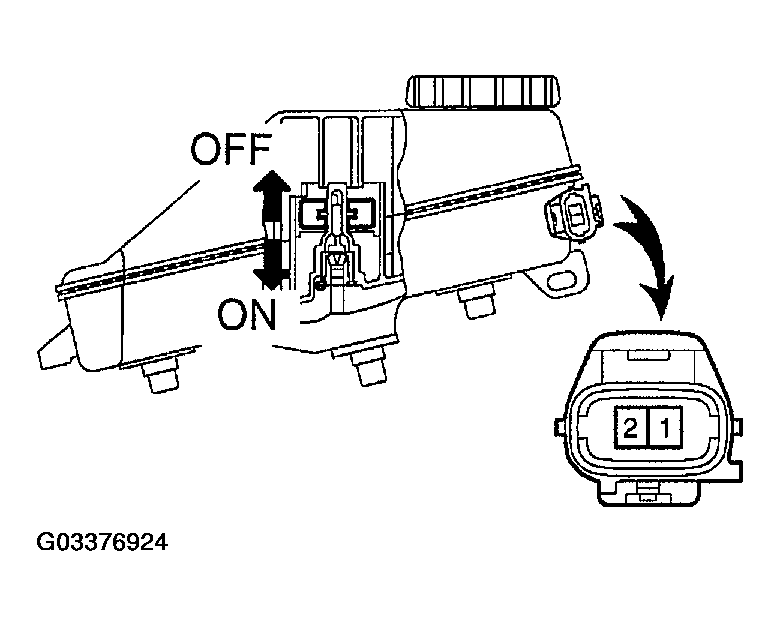 OFF
ON
2 1
G03376924