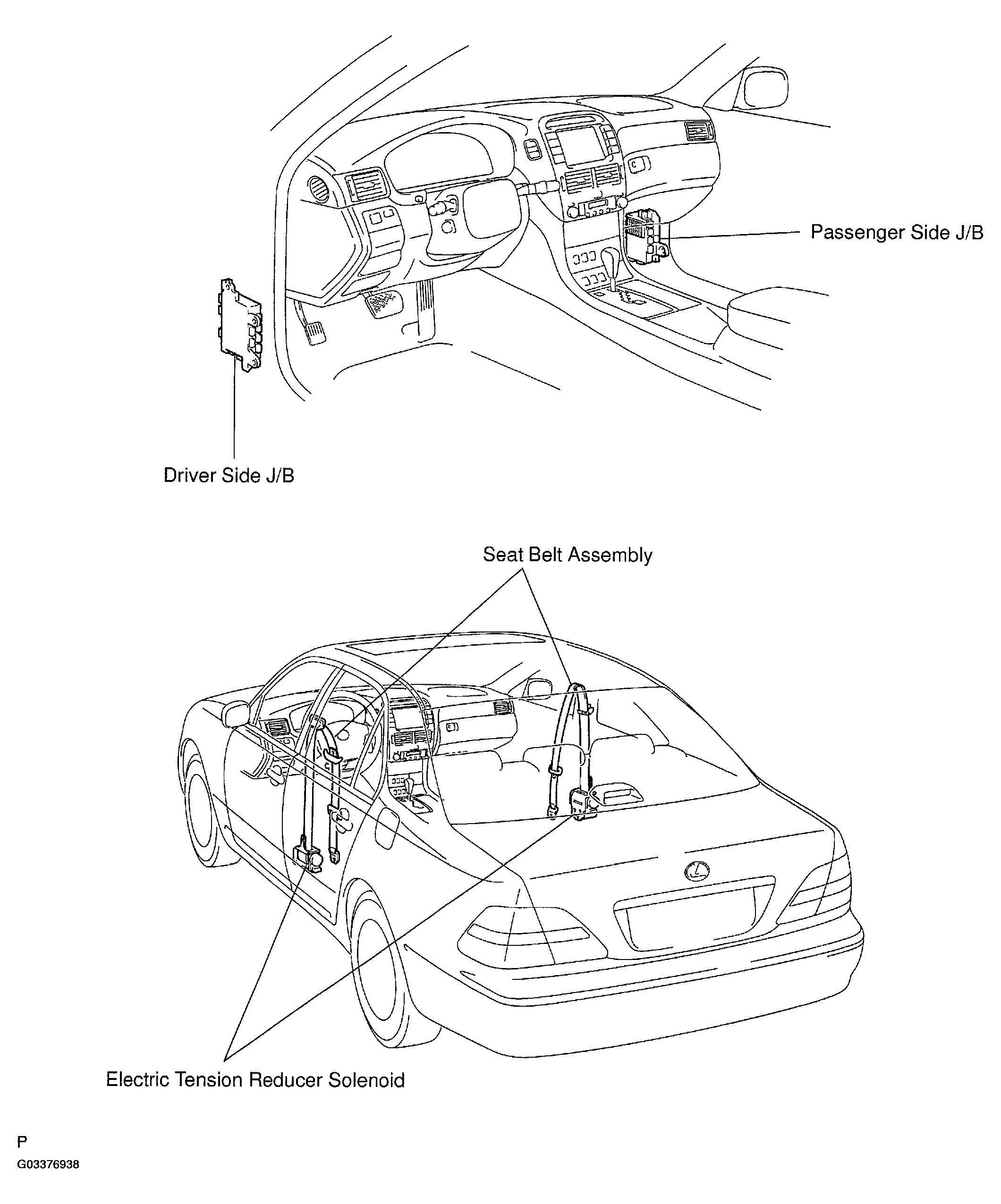 Passenger Side J/B

Driver Side J/B

Seat Belt Assembly

Electric Tension Reducer Solenoid

P

G03376938